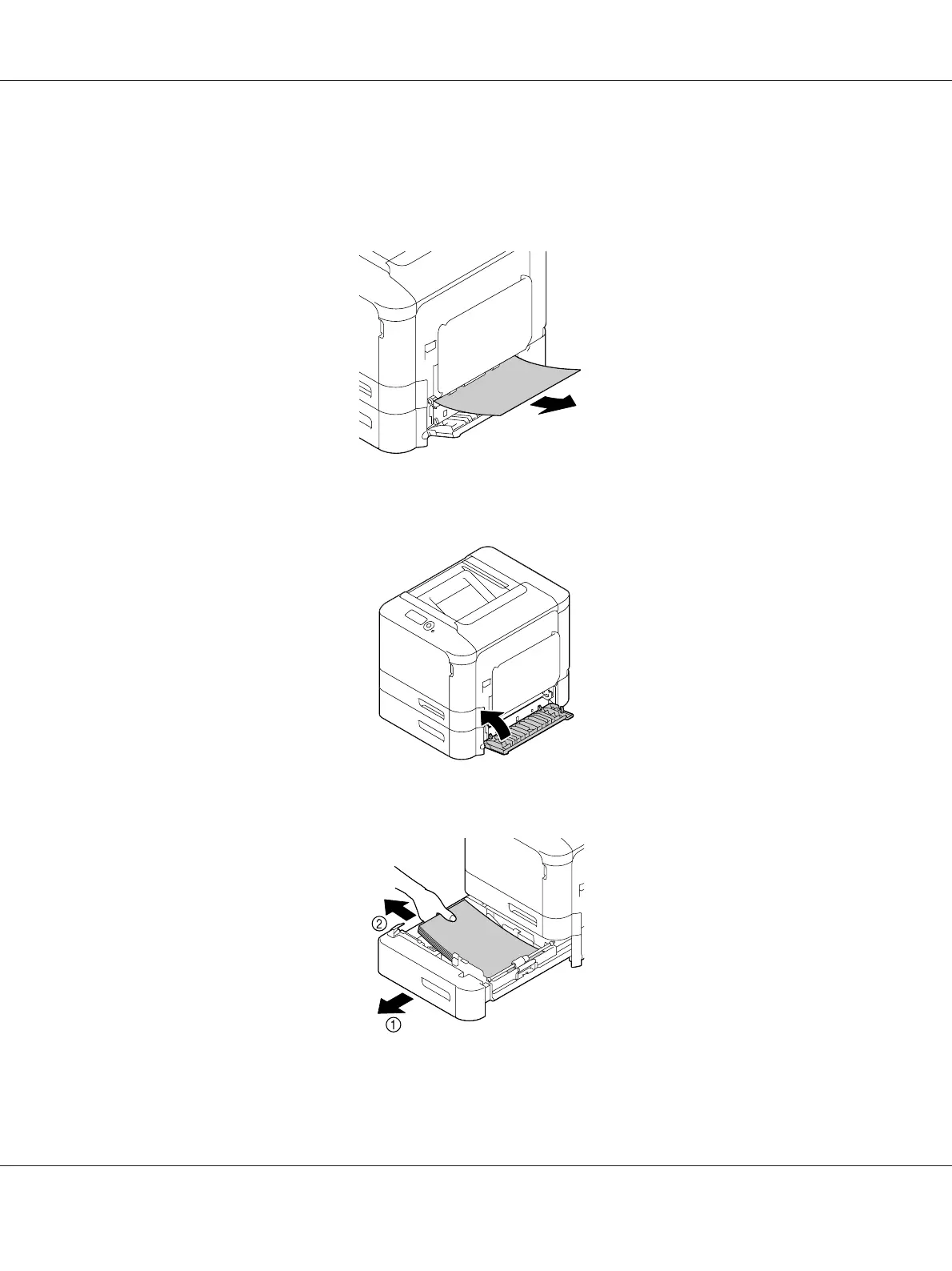 ②

①