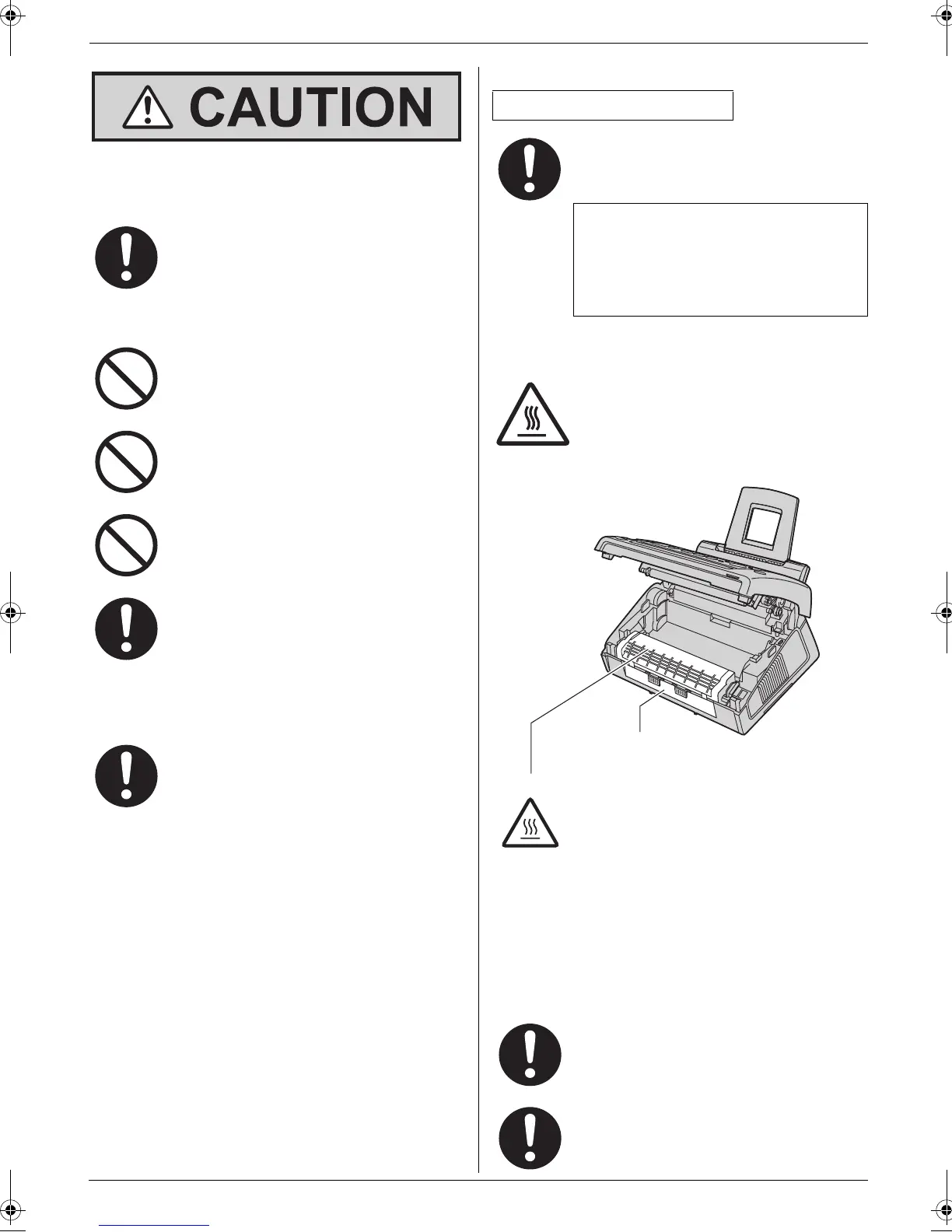 CAUTION