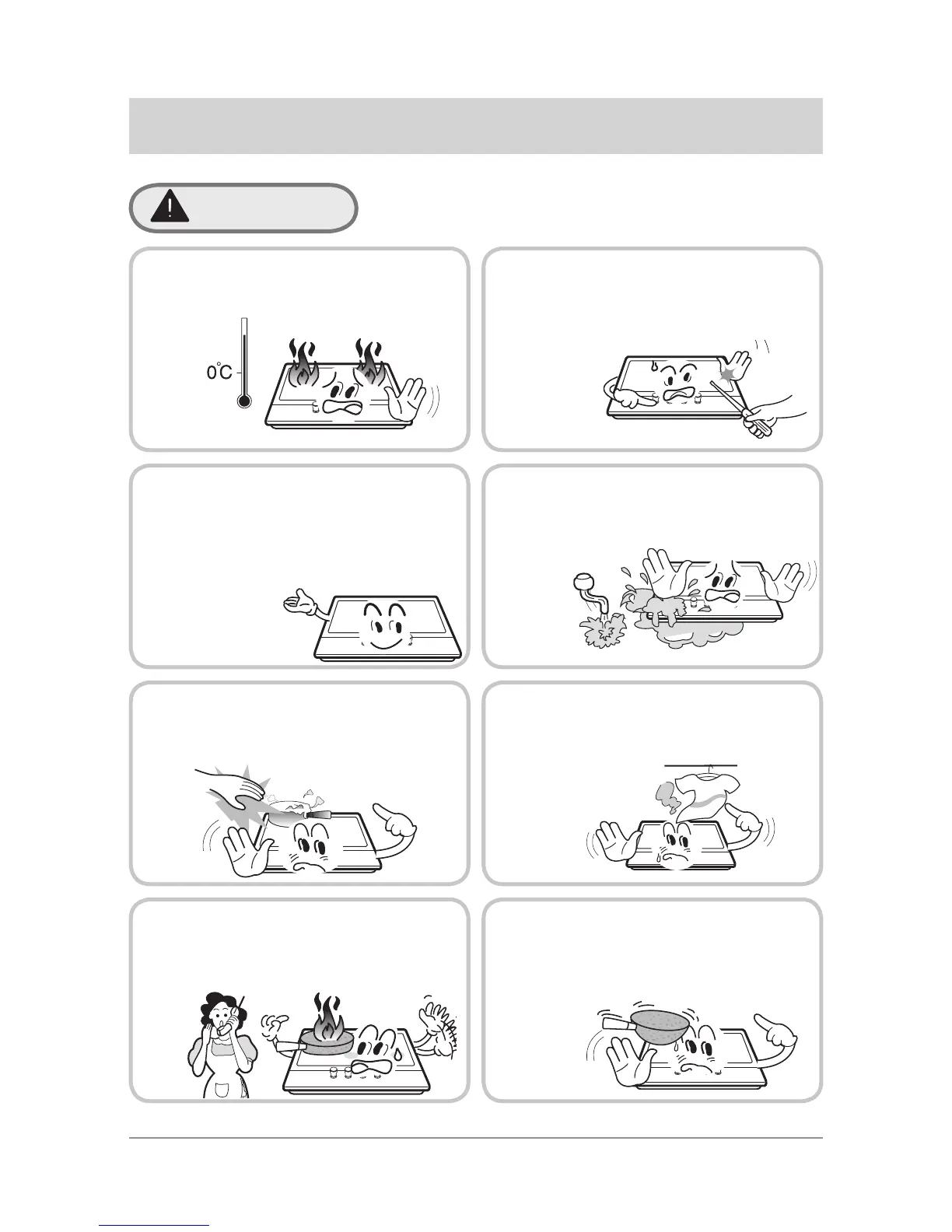 0°C