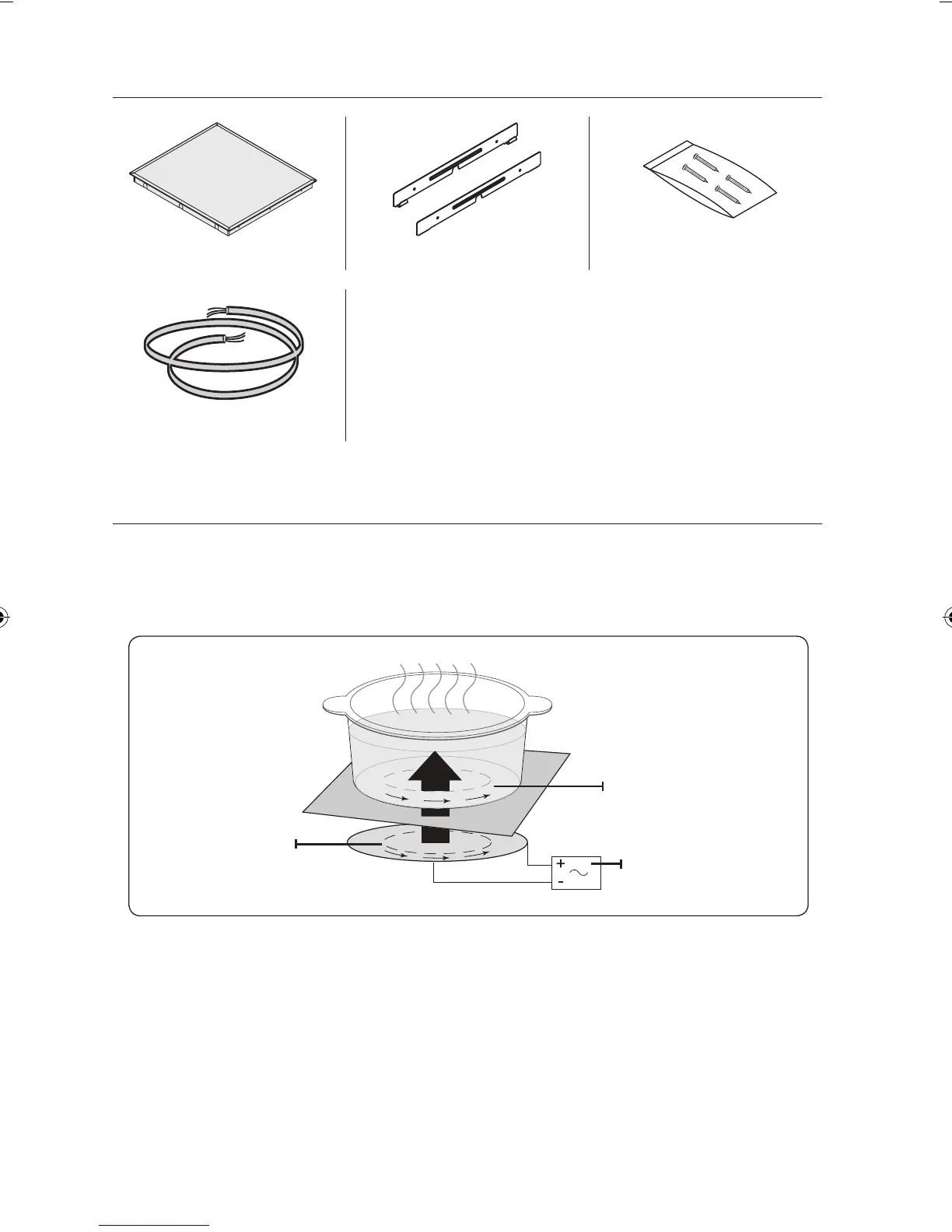 +
-