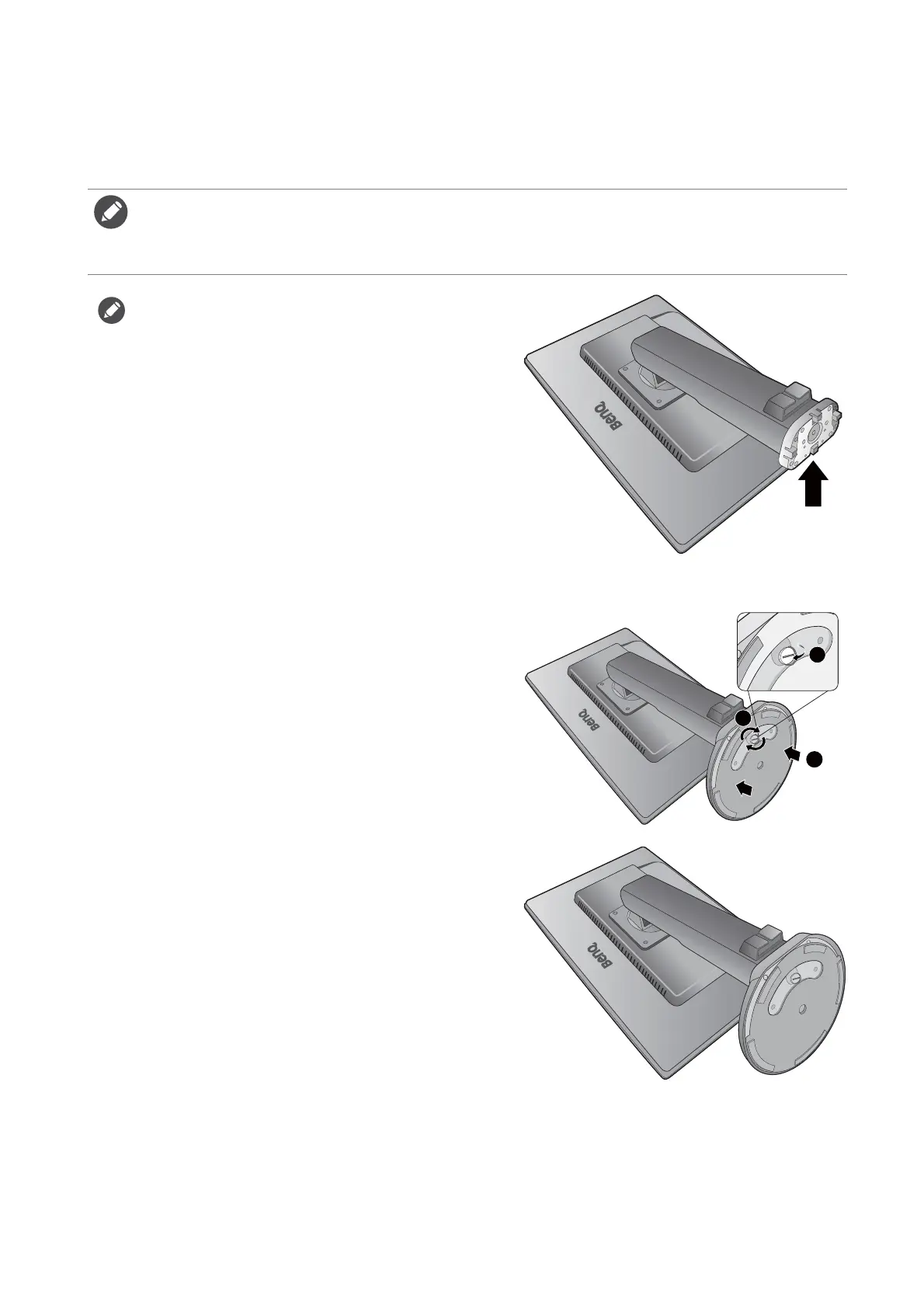 BenQ

BenQ

BenQ