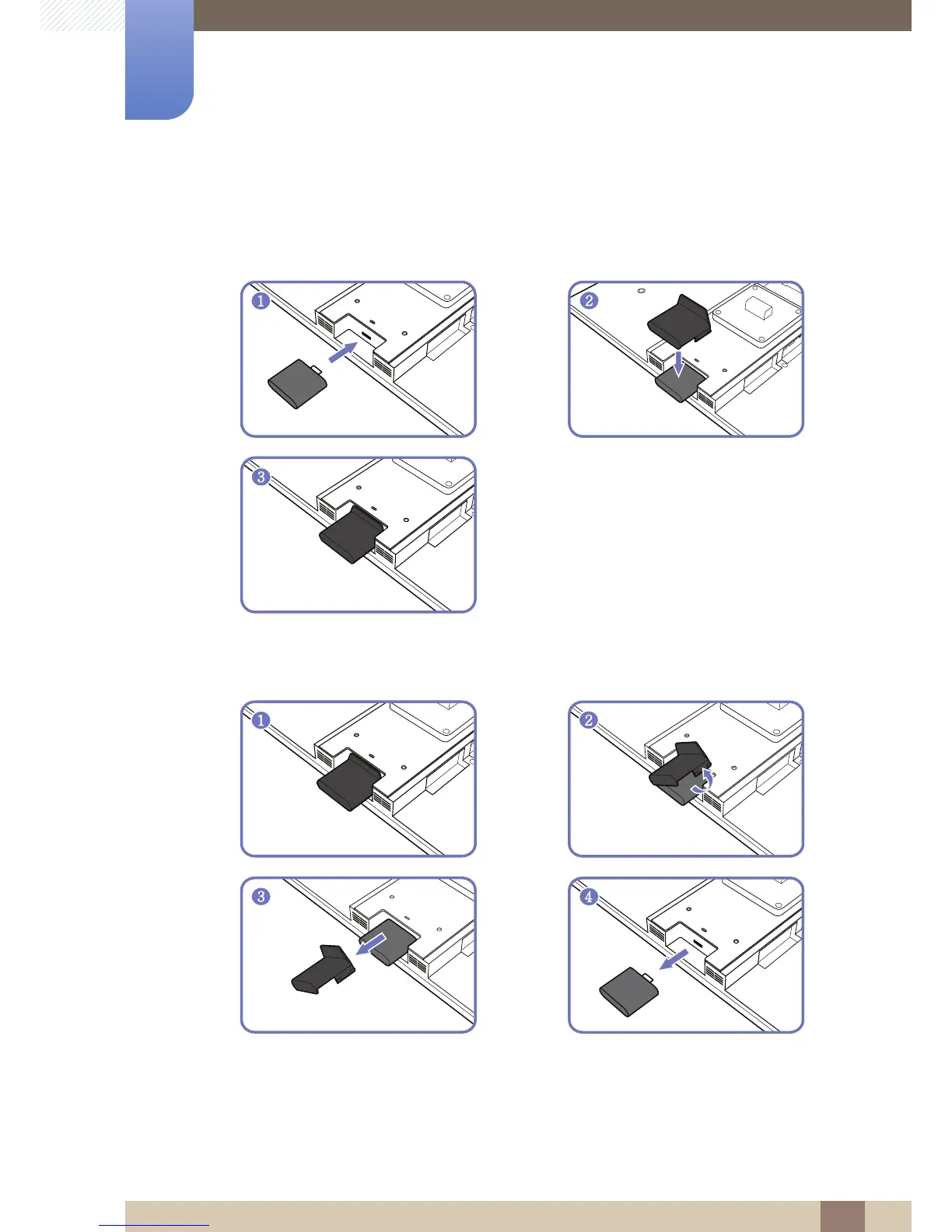 1

2

3

1

2

3

4