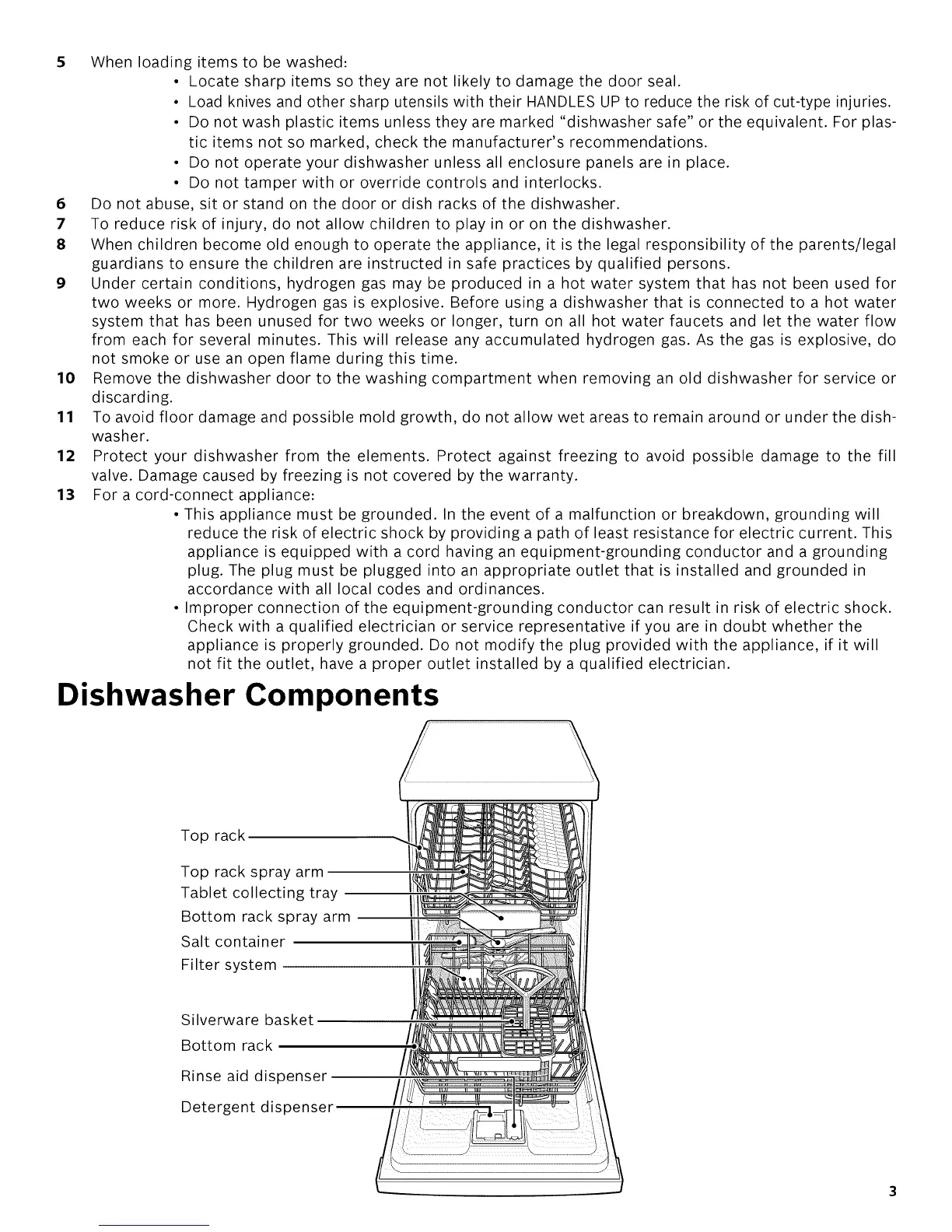 5 When loading items to be washed:

• Locate sharp items so they are not likely to damage the door seal.
• Load knives and other sharp utensils with their HANDLES UP to reduce the risk of cut-type injuries.
• Do not wash plastic items unless they are marked "dishwasher safe" or the equivalent. For plastic items not so marked, check the manufacturer's recommendations.
• Do not operate your dishwasher unless all enclosure panels are in place.
• Do not tamper with or override controls and interlocks.

6 Do not abuse, sit or stand on the door or dish racks of the dishwasher.

7 To reduce risk of injury, do not allow children to play in or on the dishwasher.

8 When children become old enough to operate the appliance, it is the legal responsibility of the parents/legal guardians to ensure the children are instructed in safe practices by qualified persons.

9 Under certain conditions, hydrogen gas may be produced in a hot water system that has not been used for two weeks or more. Hydrogen gas is explosive. Before using a dishwasher that is connected to a hot water system that has been unused for two weeks or longer, turn on all hot water faucets and let the water flow from each for several minutes. This will release any accumulated hydrogen gas. As the gas is explosive, do not smoke or use an open flame during this time.

10 Remove the dishwasher door to the washing compartment when removing an old dishwasher for service or discarding.

11 To avoid floor damage and possible mold growth, do not allow wet areas to remain around or under the dishwasher.

12 Protect your dishwasher from the elements. Protect against freezing to avoid possible damage to the fill valve. Damage caused by freezing is not covered by the warranty.

13 For a cord-connect appliance:

• This appliance must be grounded. In the event of a malfunction or breakdown, grounding will reduce the risk of electric shock by providing a path of least resistance for electric current. This appliance is equipped with a cord having an equipment-grounding conductor and a grounding plug. The plug must be plugged into an appropriate outlet that is installed and grounded in accordance with all local codes and ordinances.
• Improper connection of the equipment-grounding conductor can result in risk of electric shock. Check with a qualified electrician or service representative if you are in doubt whether the appliance is properly grounded. Do not modify the plug provided with the appliance, if it will not fit the outlet, have a proper outlet installed by a qualified electrician.

Dishwasher Components

Top rack
Top rack spray arm
Tablet collecting tray
Bottom rack spray arm
Salt container
Filter system
Silverware basket
Bottom rack
Rinse aid dispenser
Detergent dispenser

3