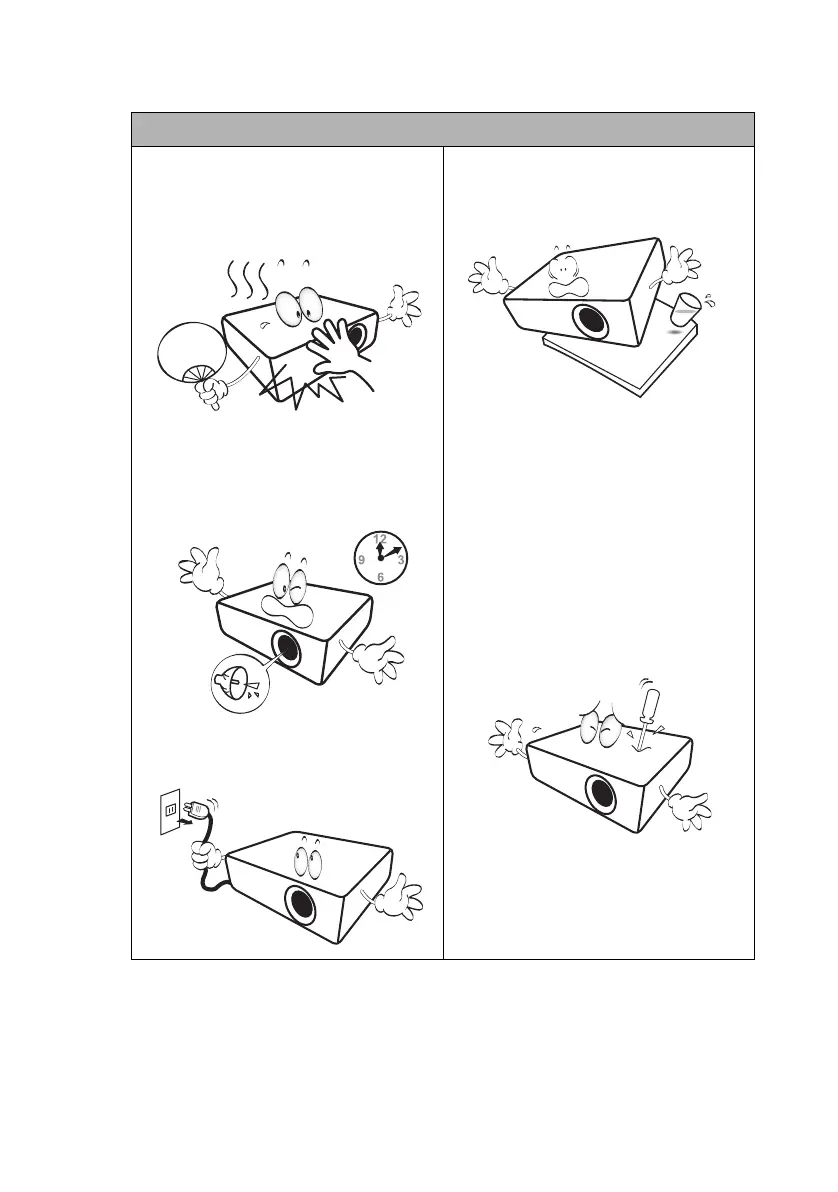 12
9
3
6