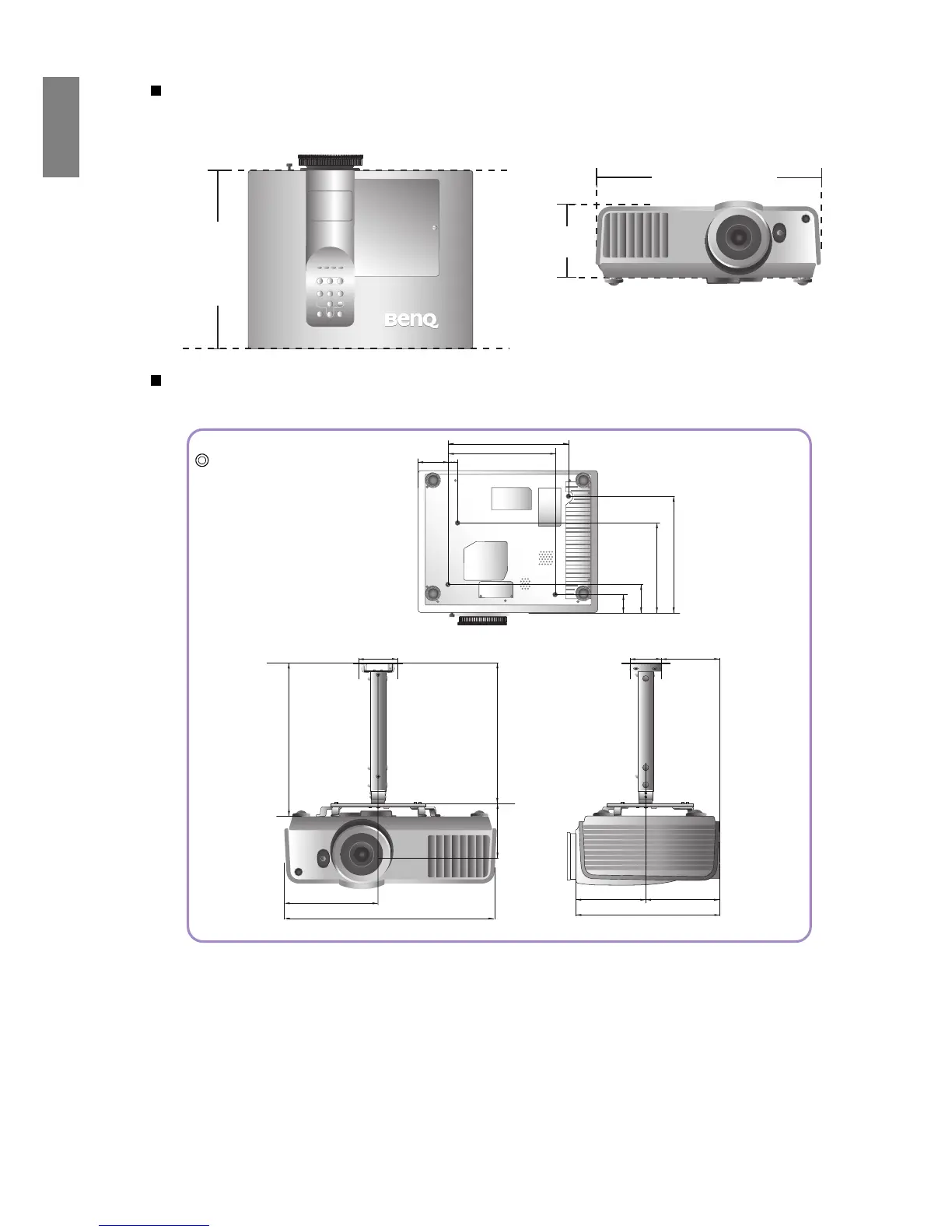 BenQ