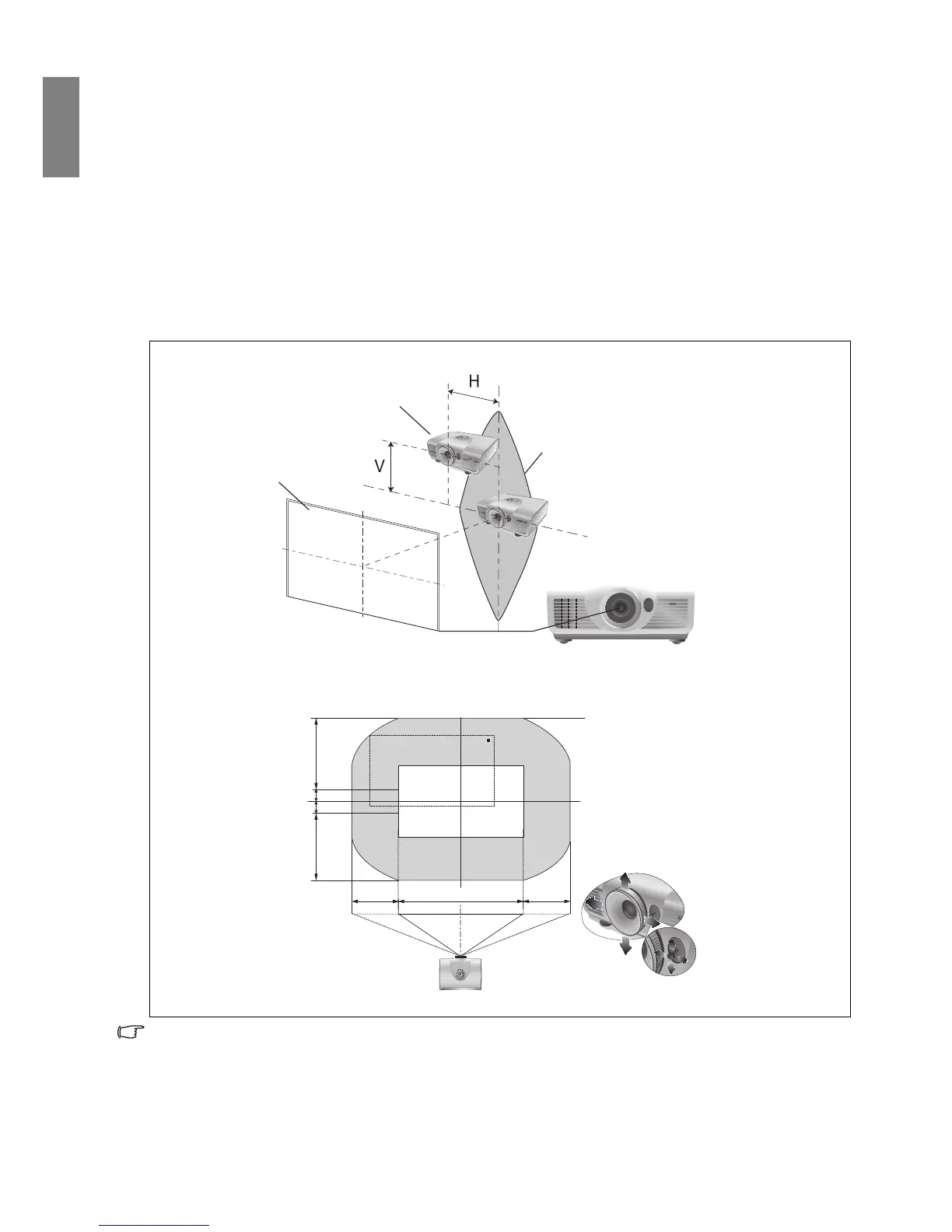 H

V