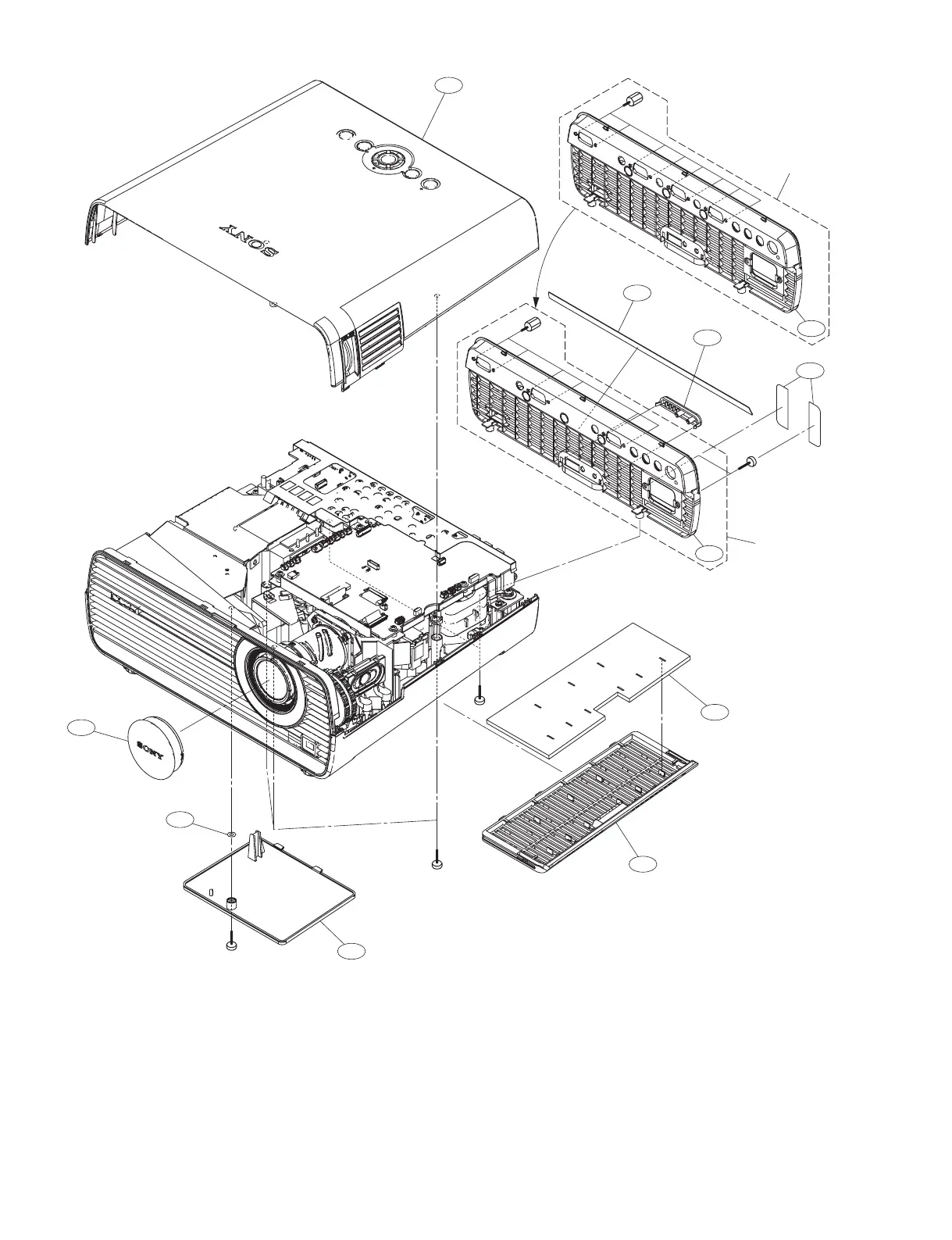 SONY

SONY