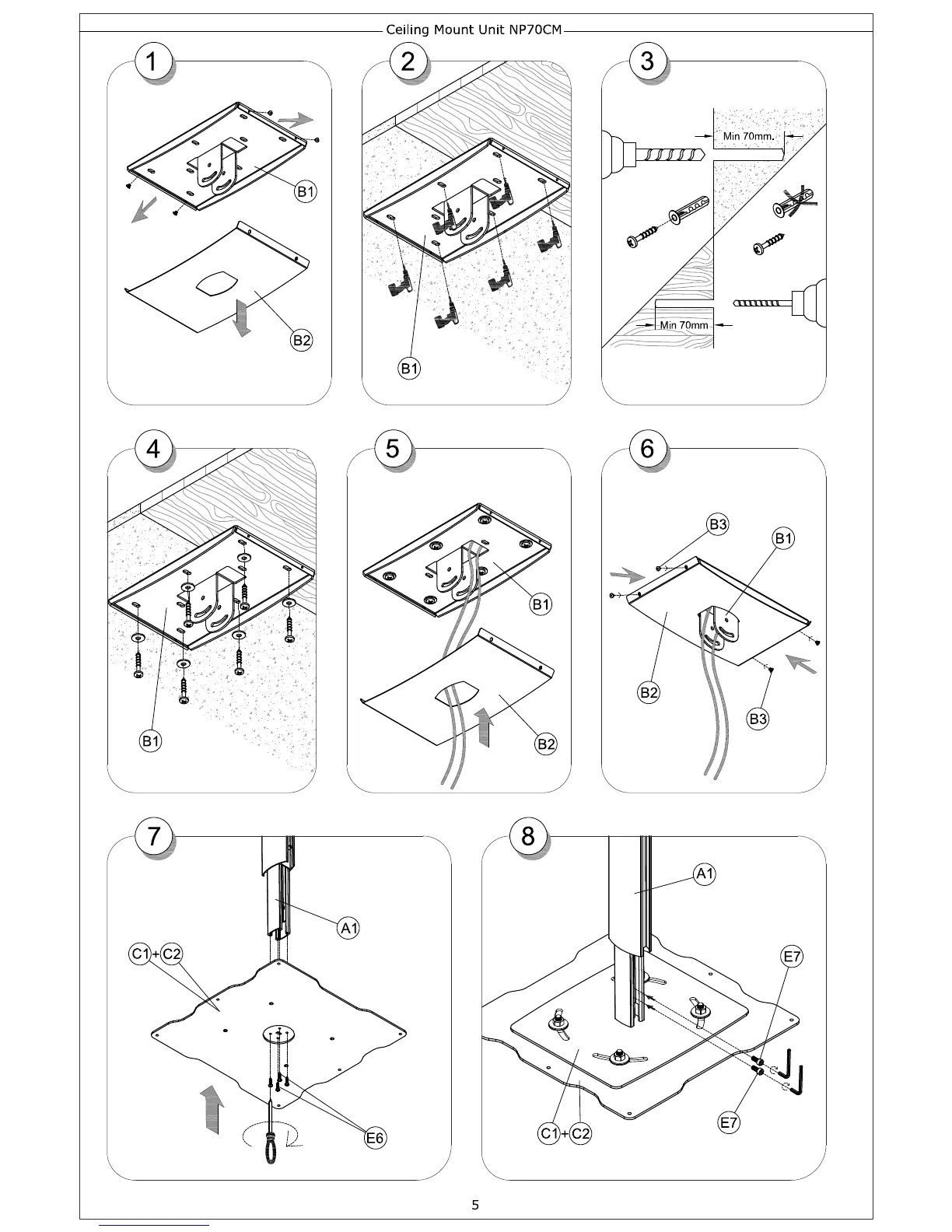 Ceiling Mount Unit NP70CM

1

B1

B2

2

B1

3

Min 70mm.

Min 70mm

4

B1

5

B1

B2

6

B3

B1

B2

B3

7

A1

C1+C2

E6

8

A1

E7

E7

C1+C2

5