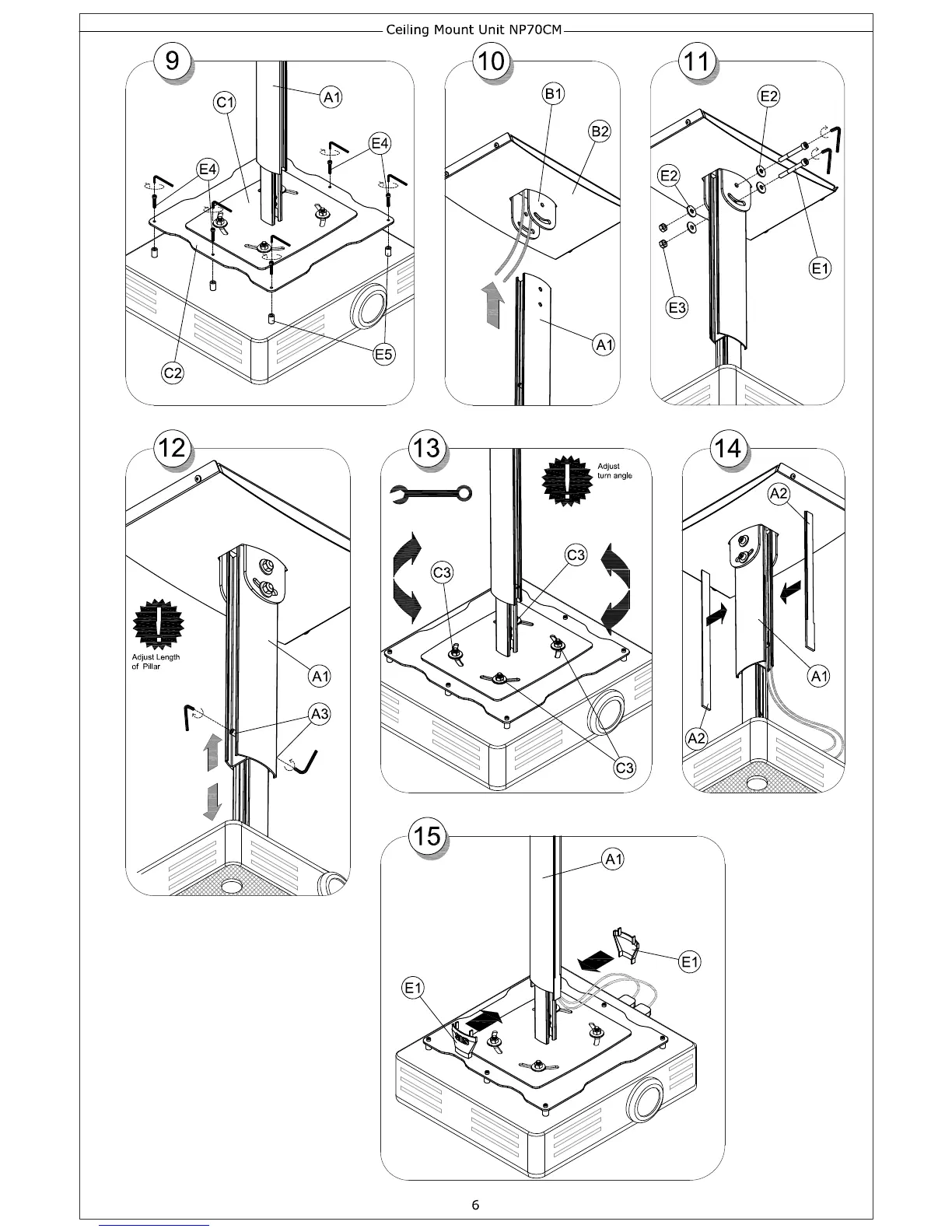 Ceiling Mount Unit NP70CM

9

A1
C1
E4
E4
E5
C2

10

B1
B2
A1

11

E2
E2
E1
E3

12

Adjust Length of Pillar

A1
A3

13

Adjust turn angle

C3
C3
C3

14

A2
A1
A2

15

A1
E1
E1

6