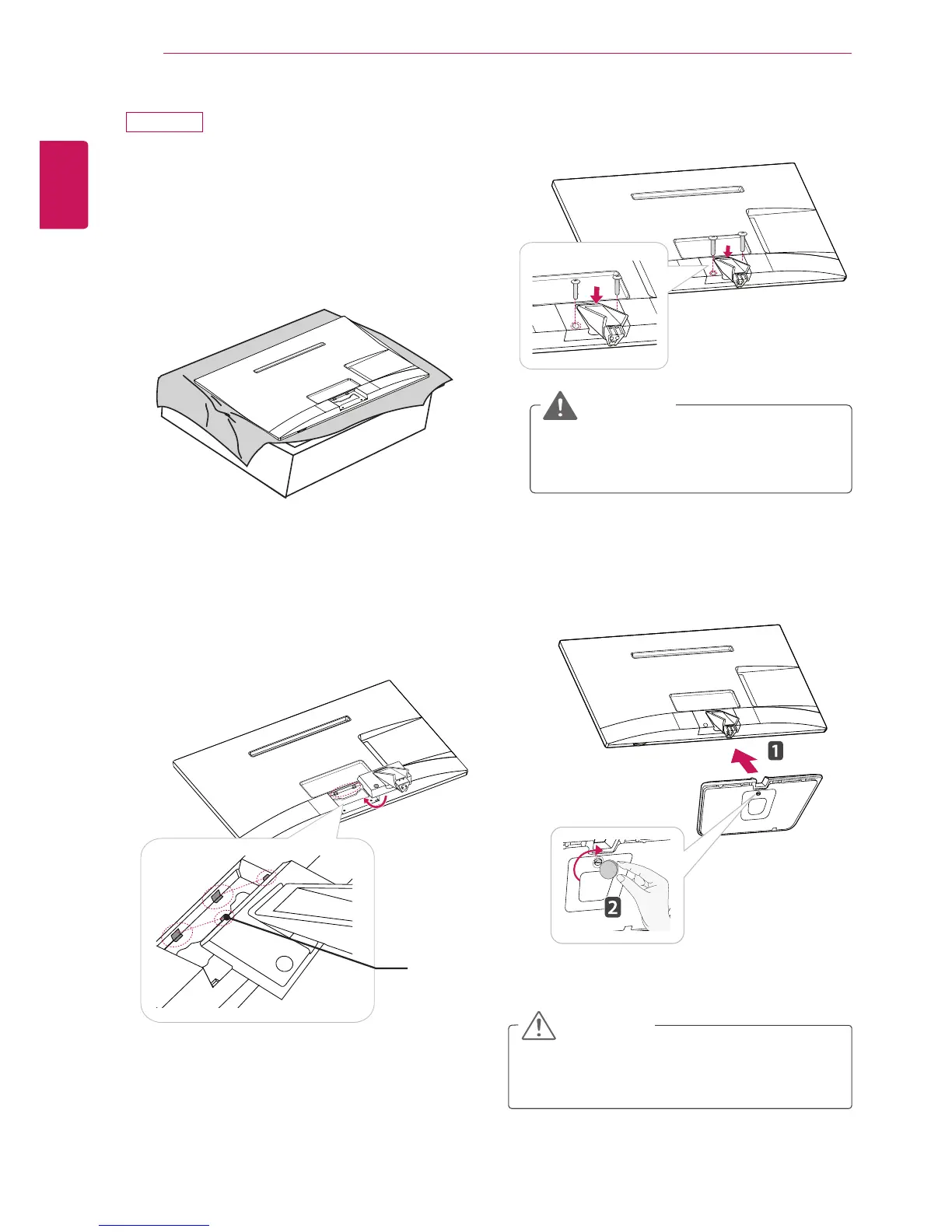 1
2