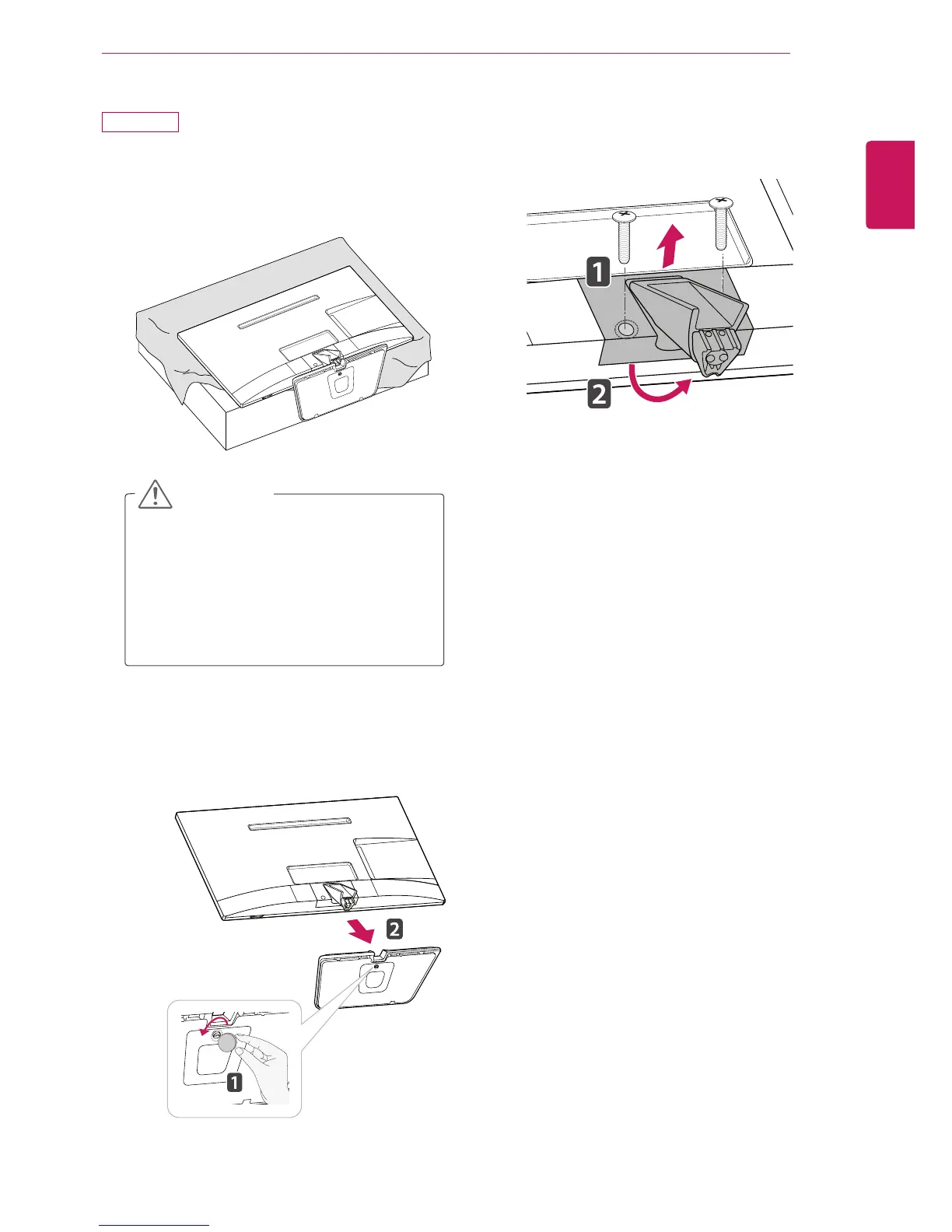 1

2

2

1