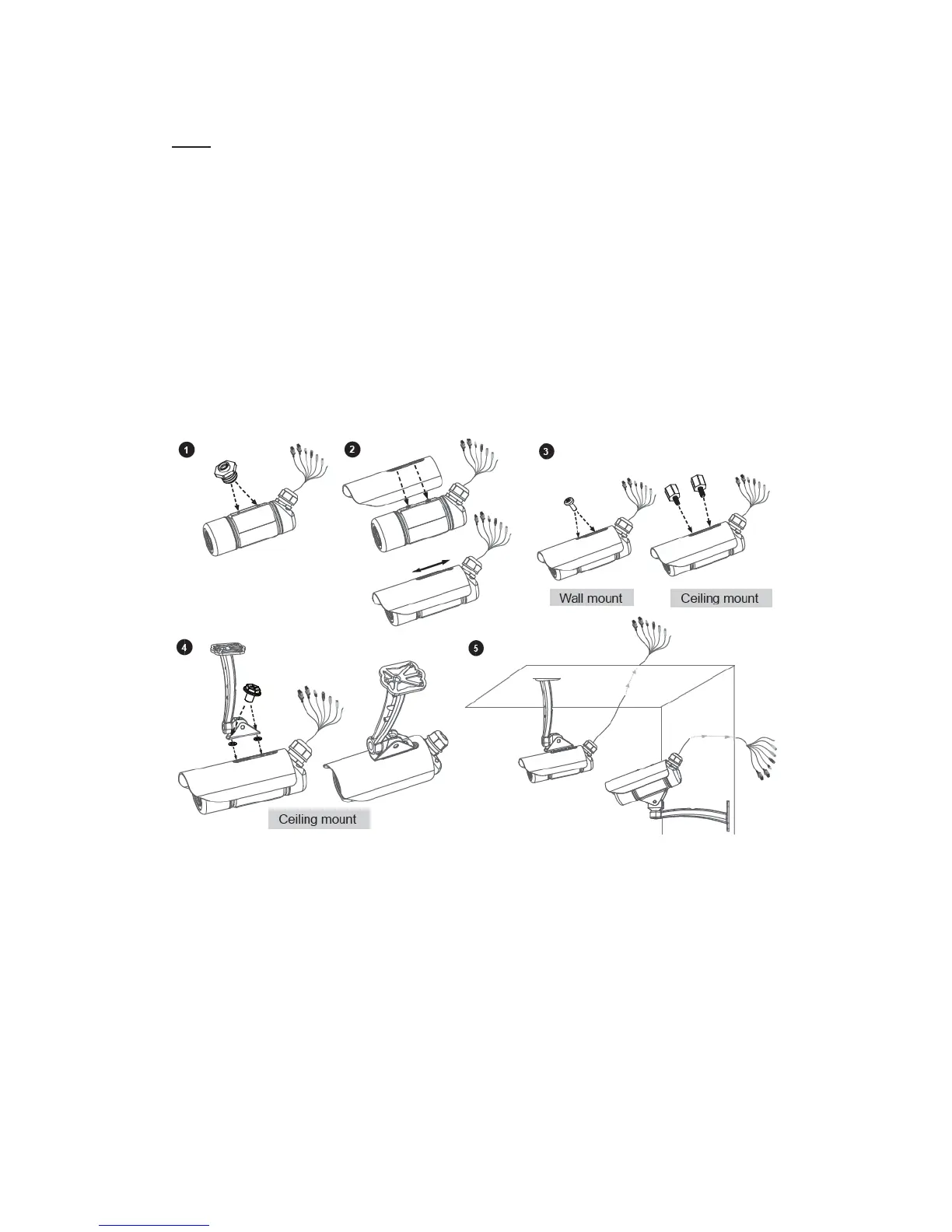 1

2

3

Wall mount

Ceiling mount

4

Ceiling mount

5