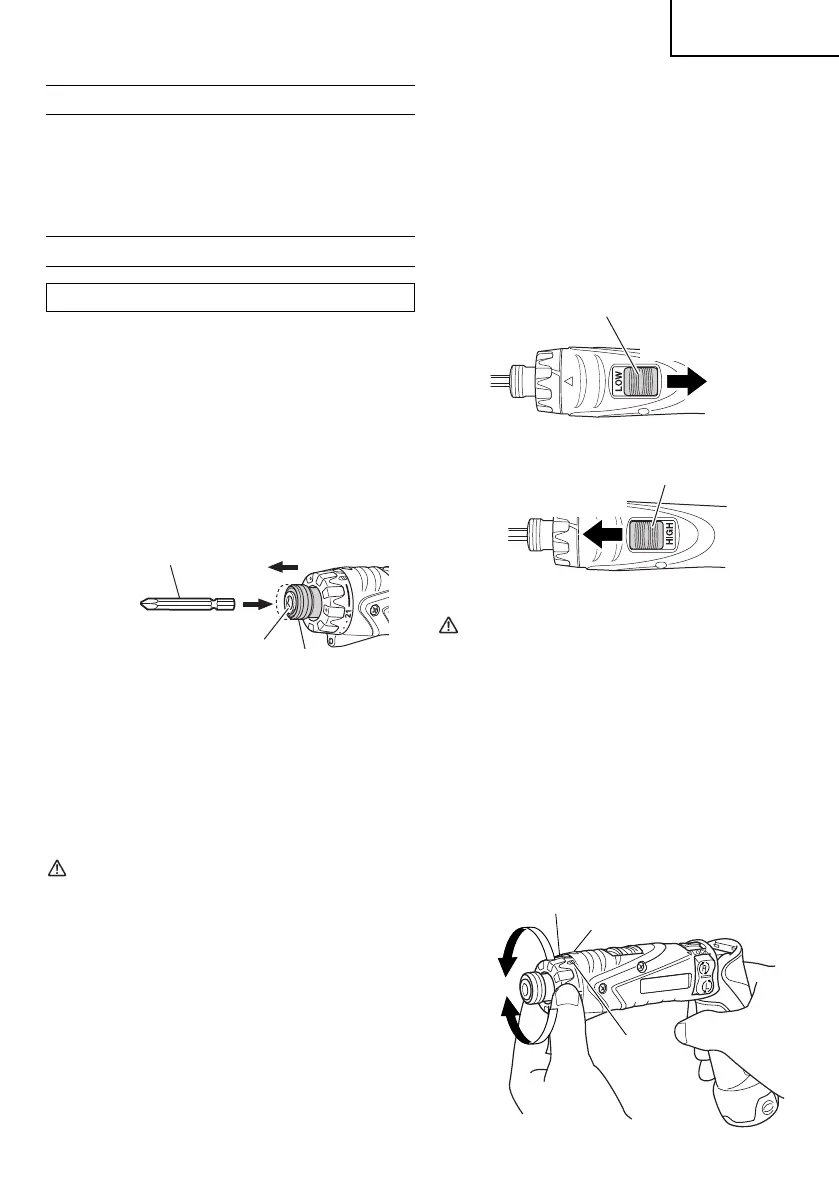 LOW

HIGH