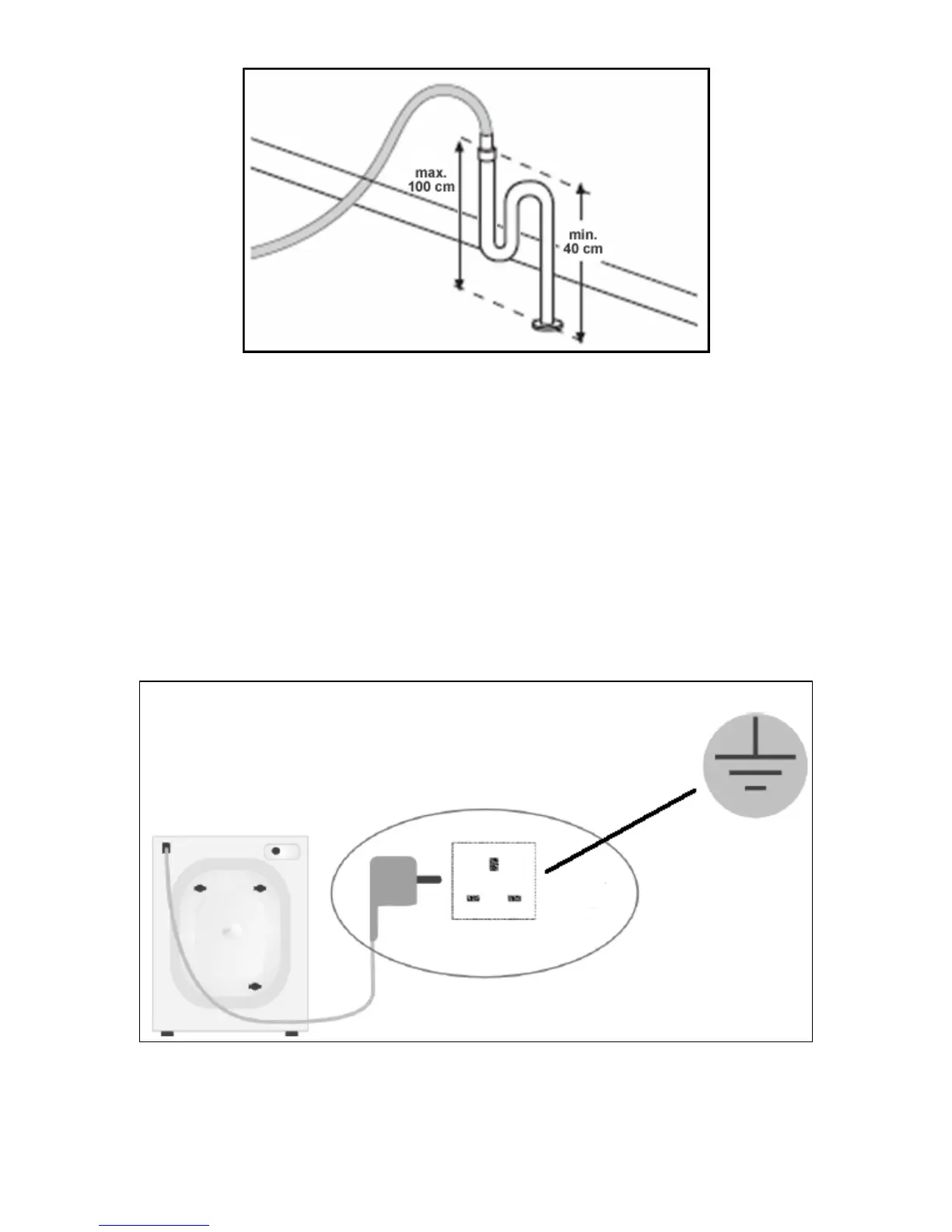 max.
100 cm

min.
40 cm