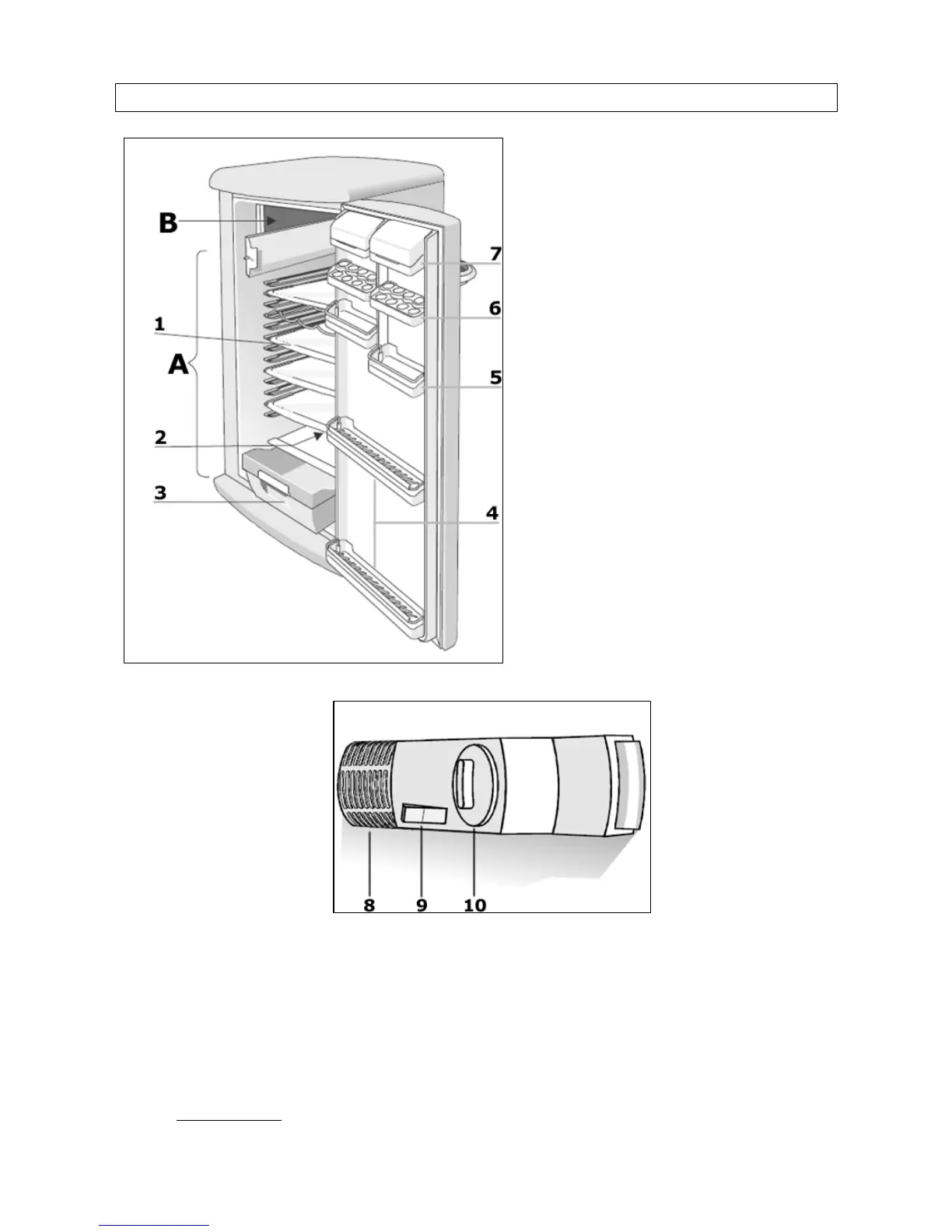 B
7
6
1
A
5
2
3
4

8 9 10