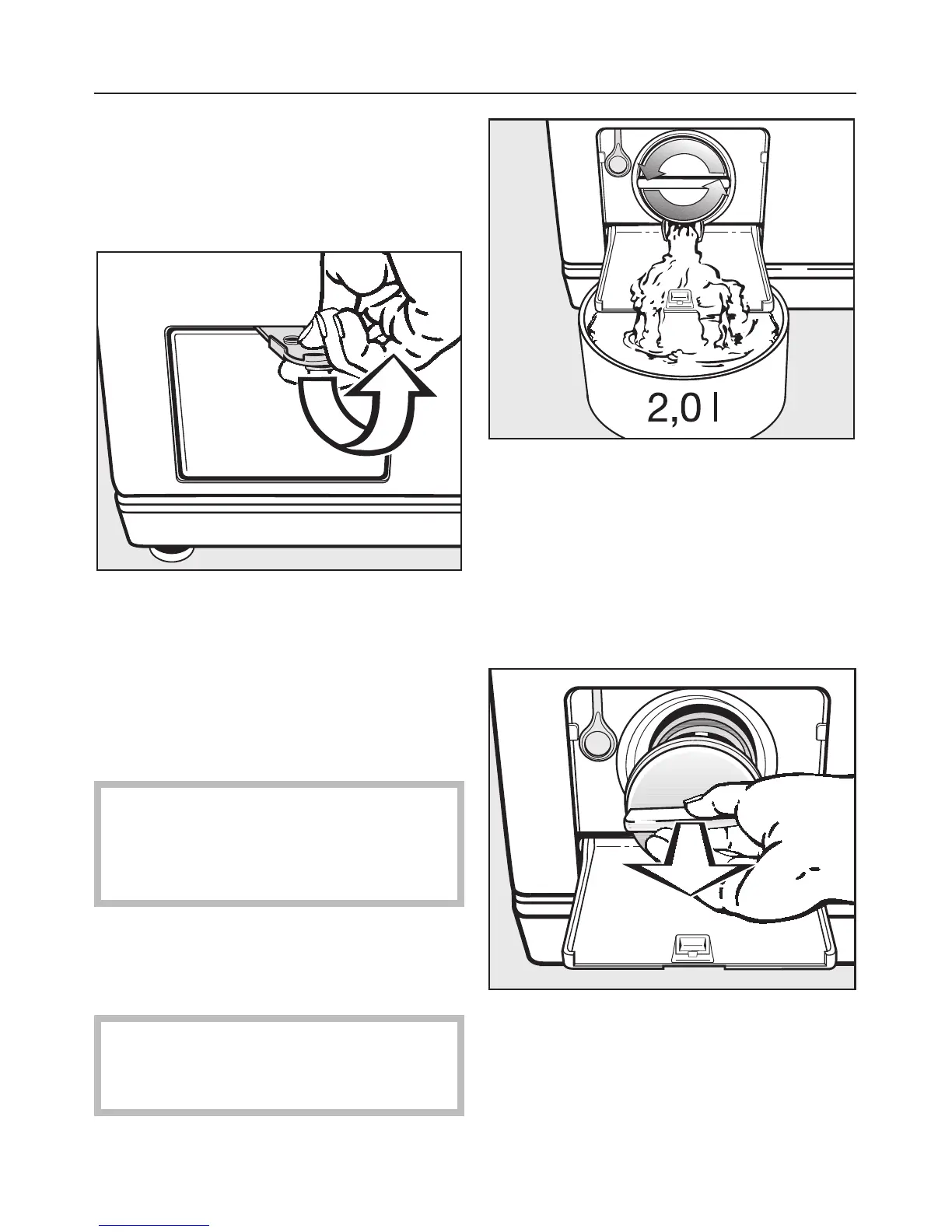 2,0 l