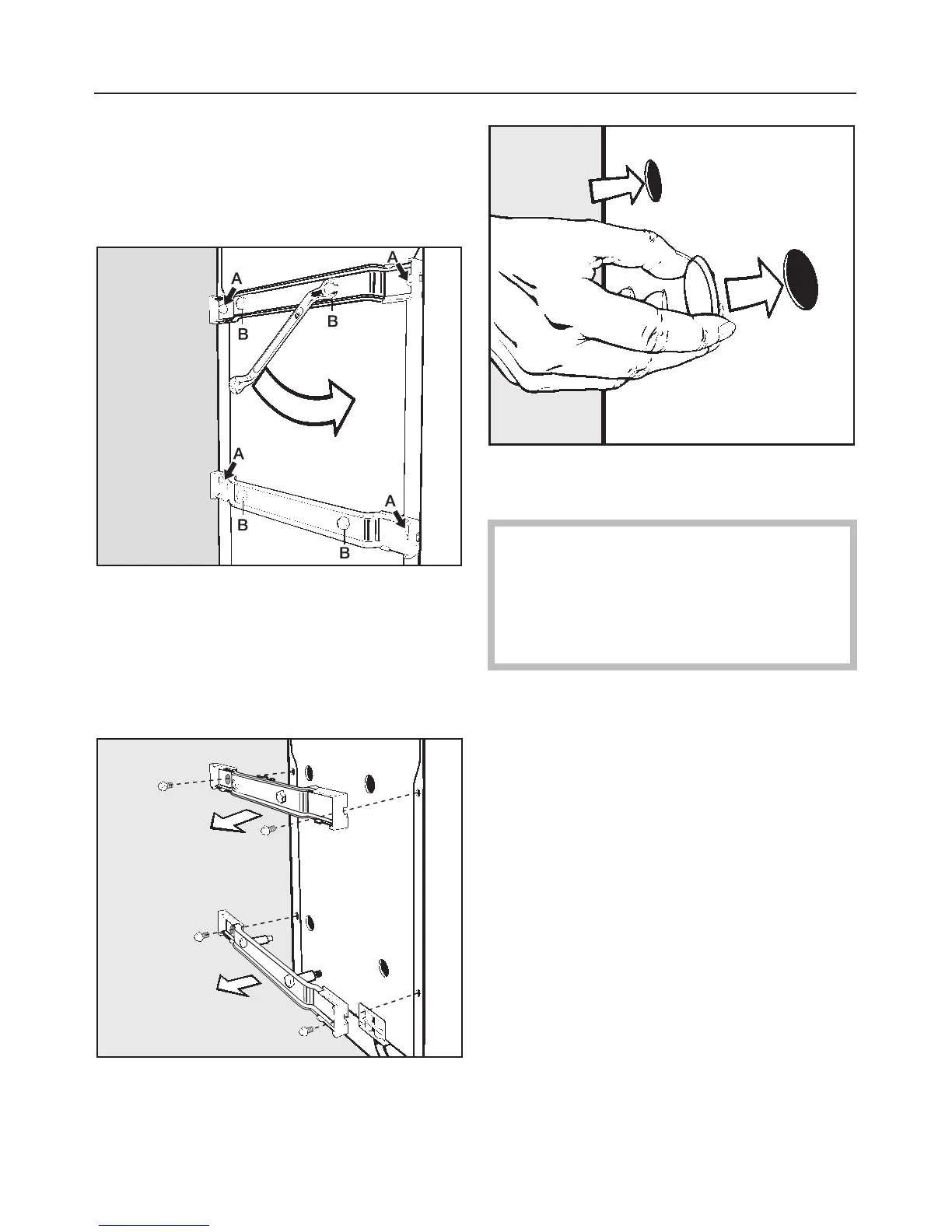 A
A
B
B
A
A
B
B