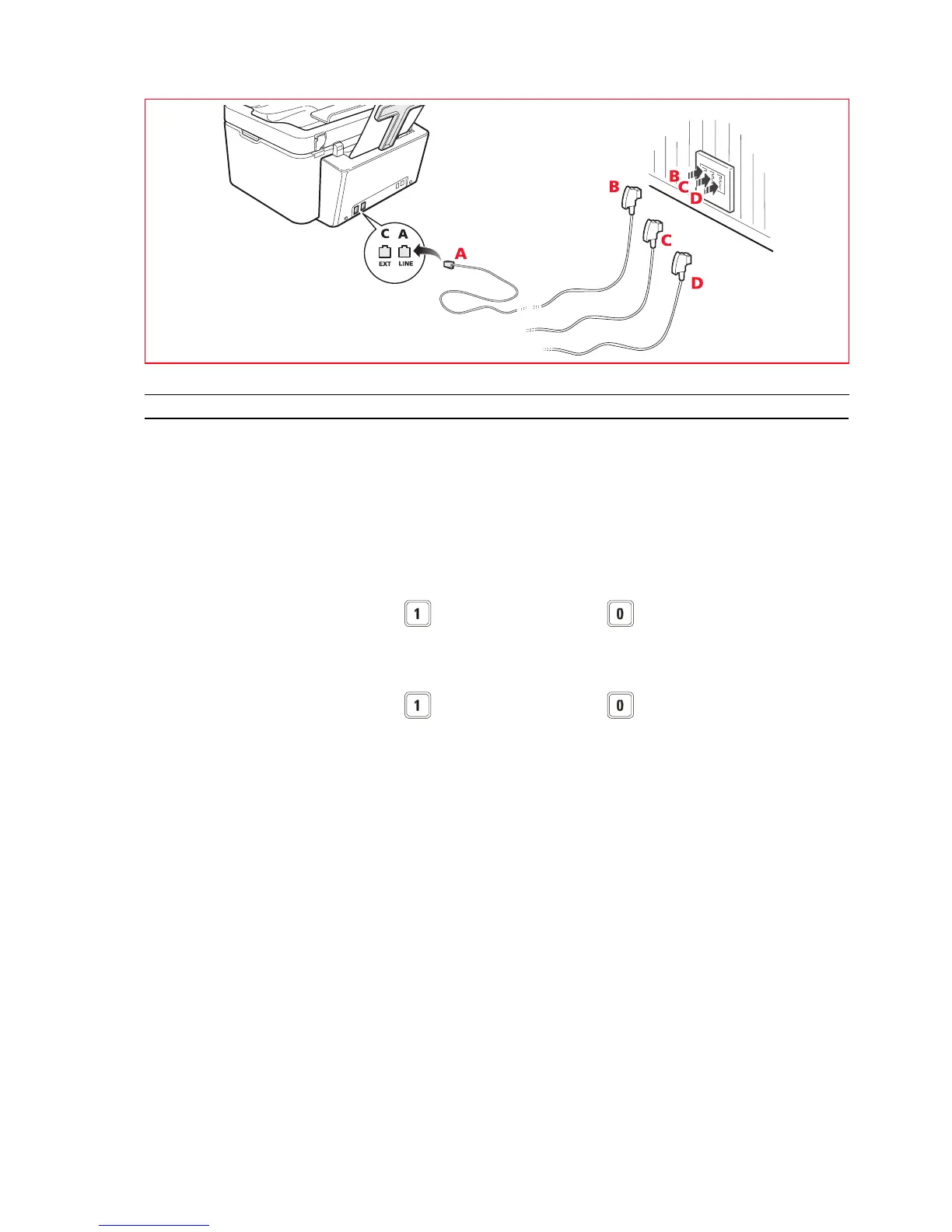 C A
EXT LINE
A
B
C
D
B
C
D

1
0
1
0