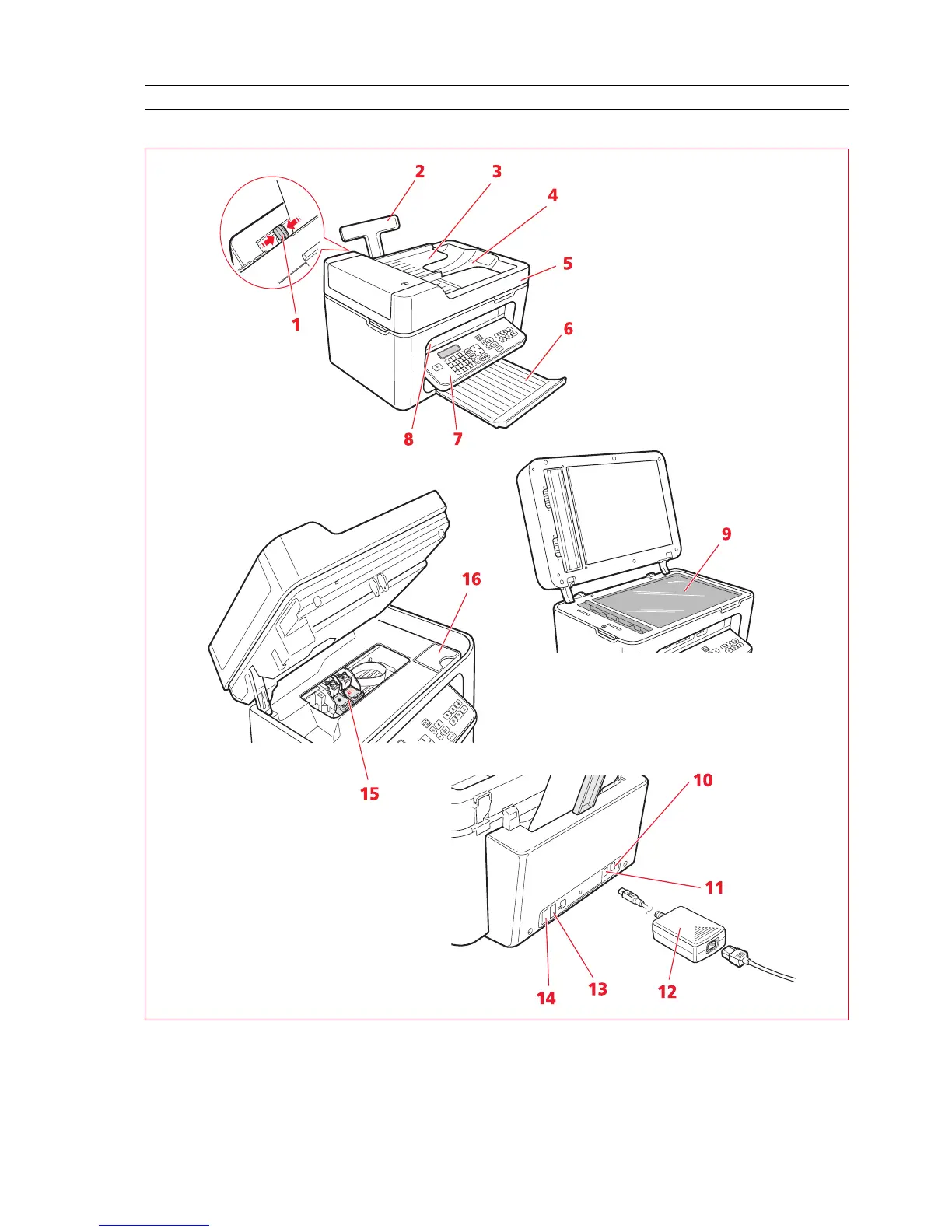 2
3
4
5
1
6
8
7
9
16
15
10
11
14
13
12