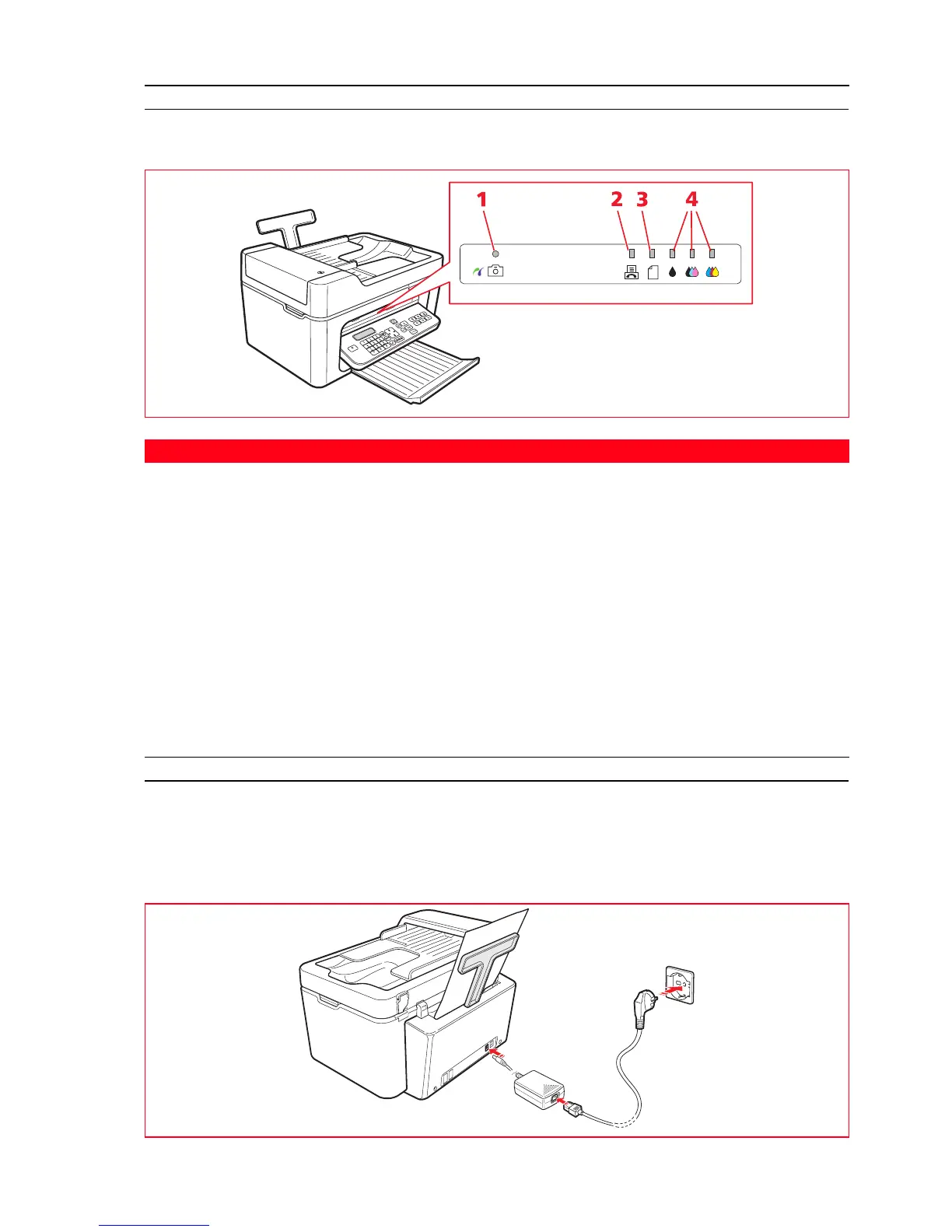 1 2 3 4