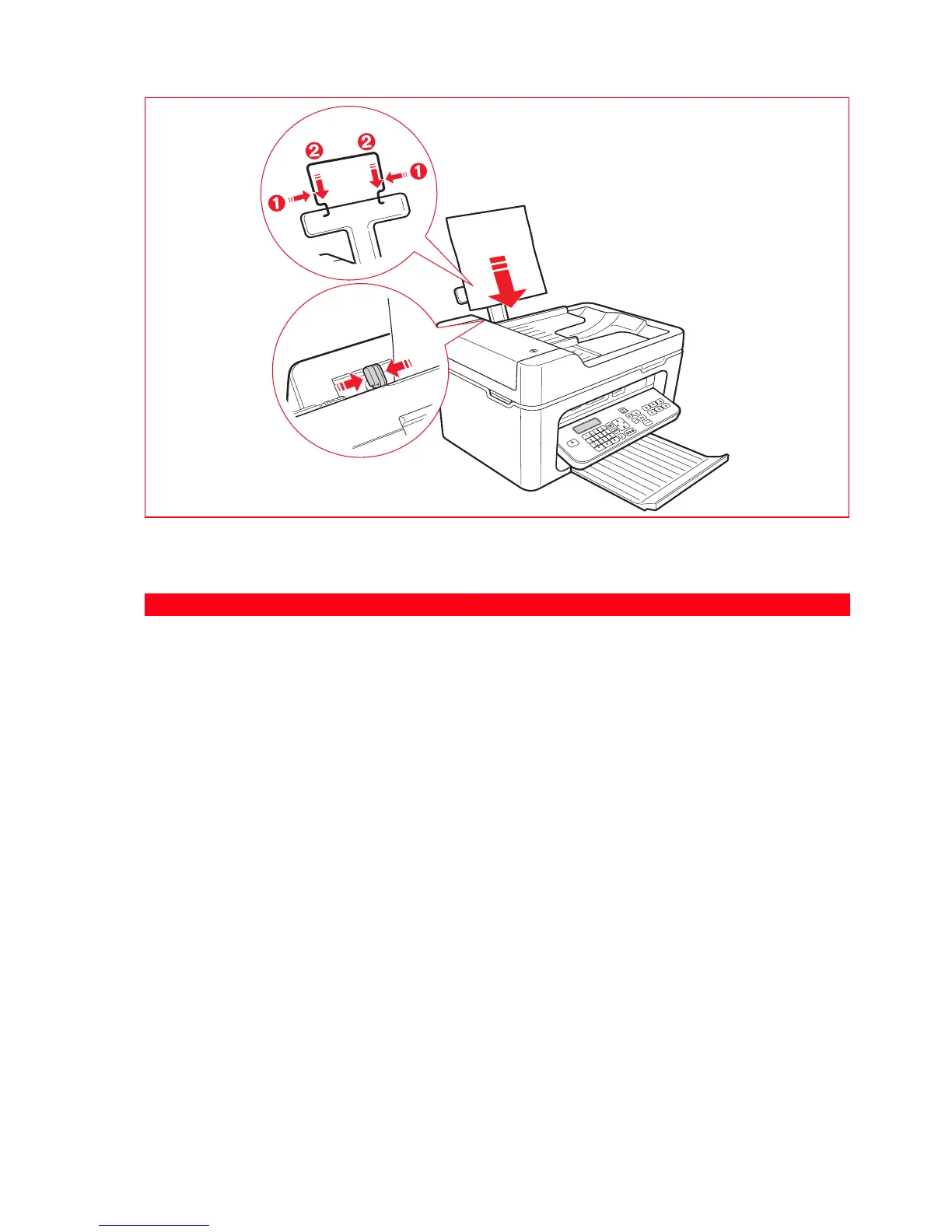 2 2
1 1