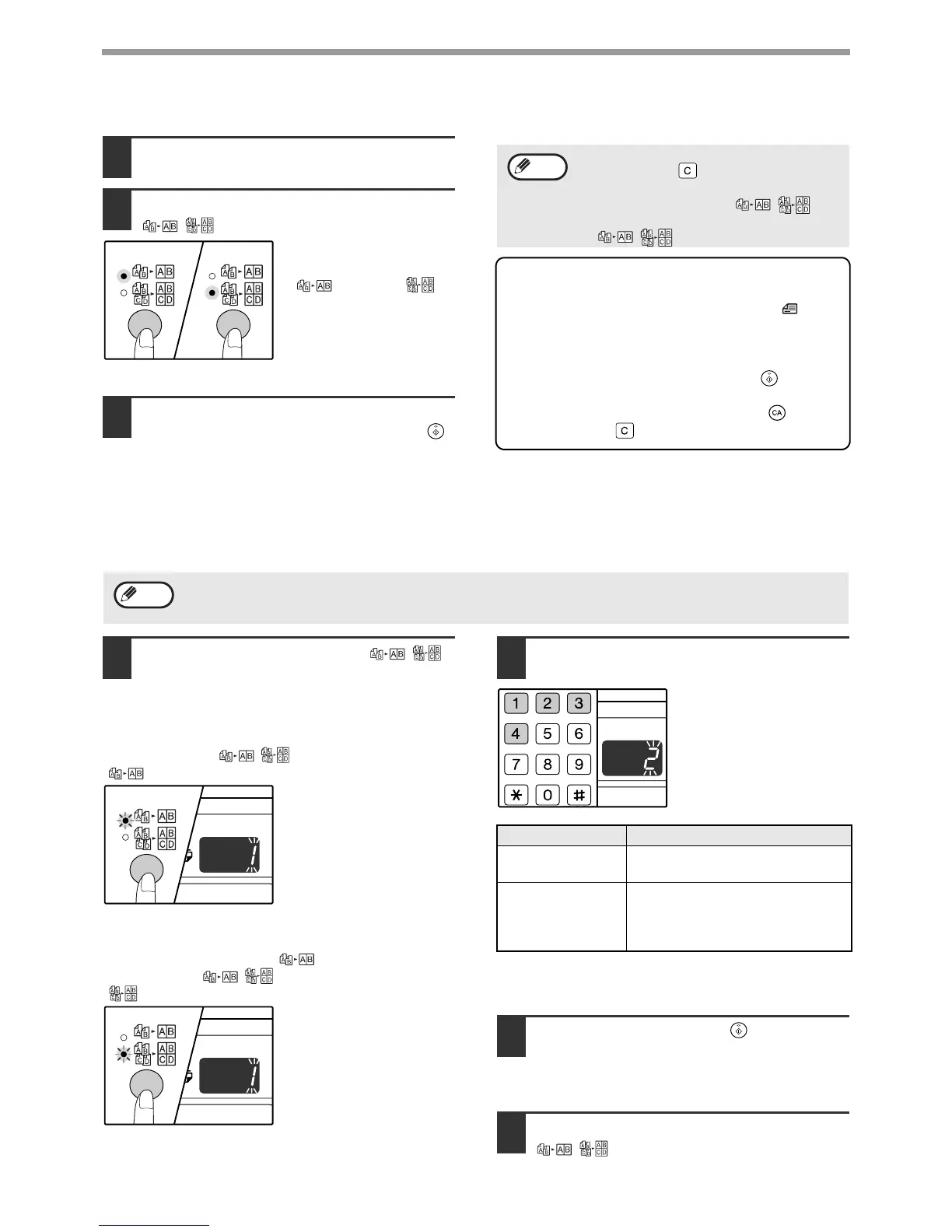 1 2 3
4 5 6
7 8 9
0

2

1

1