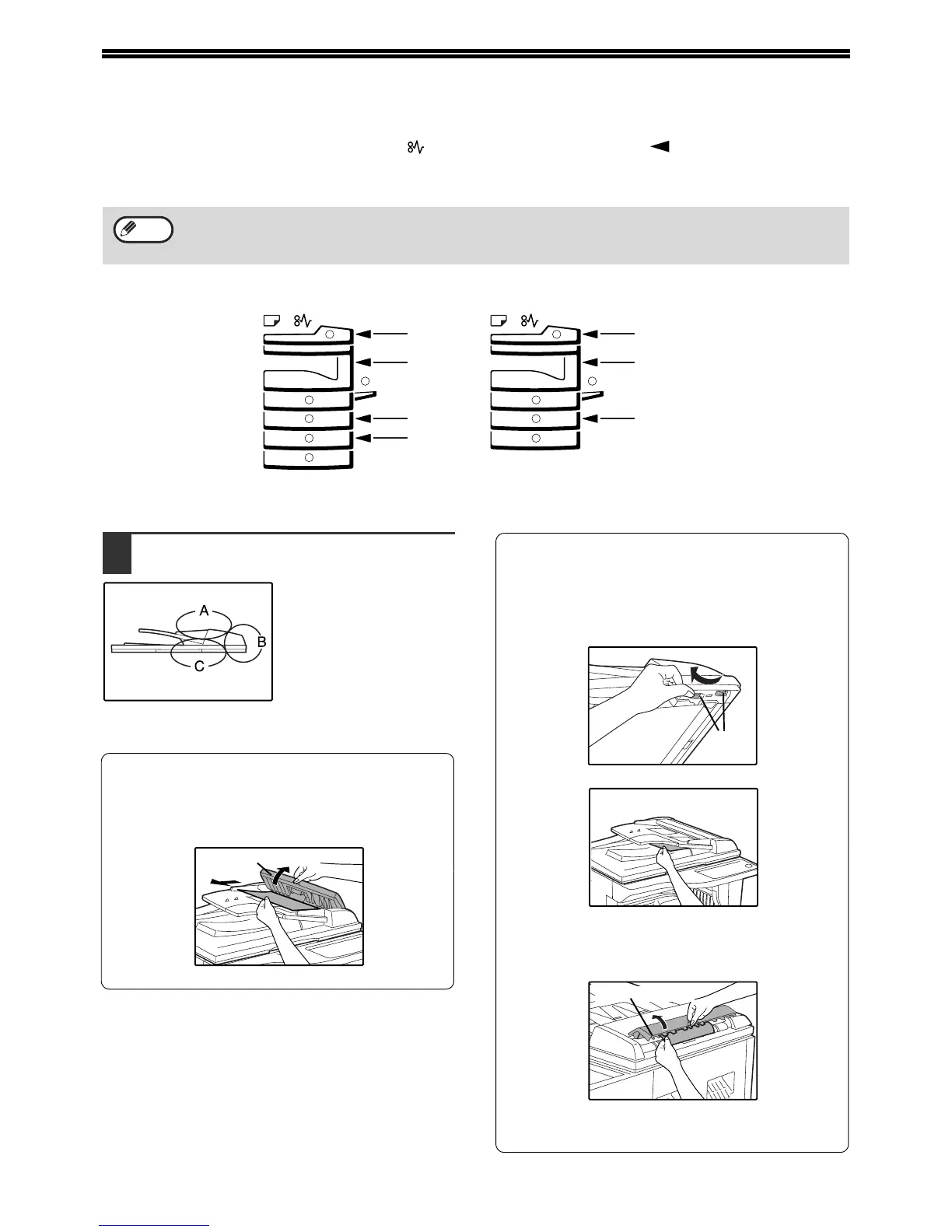 A
B
C