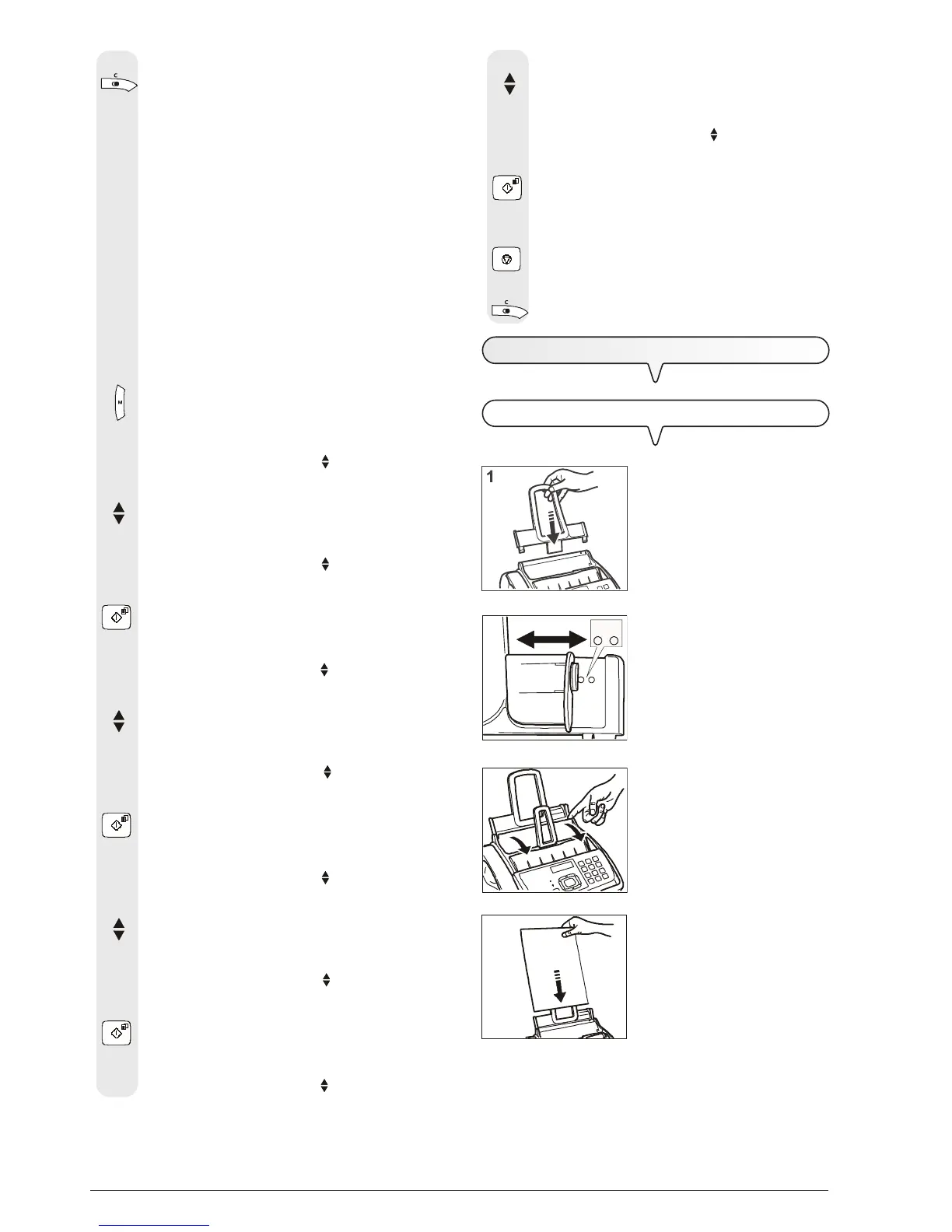 C

M

C

1