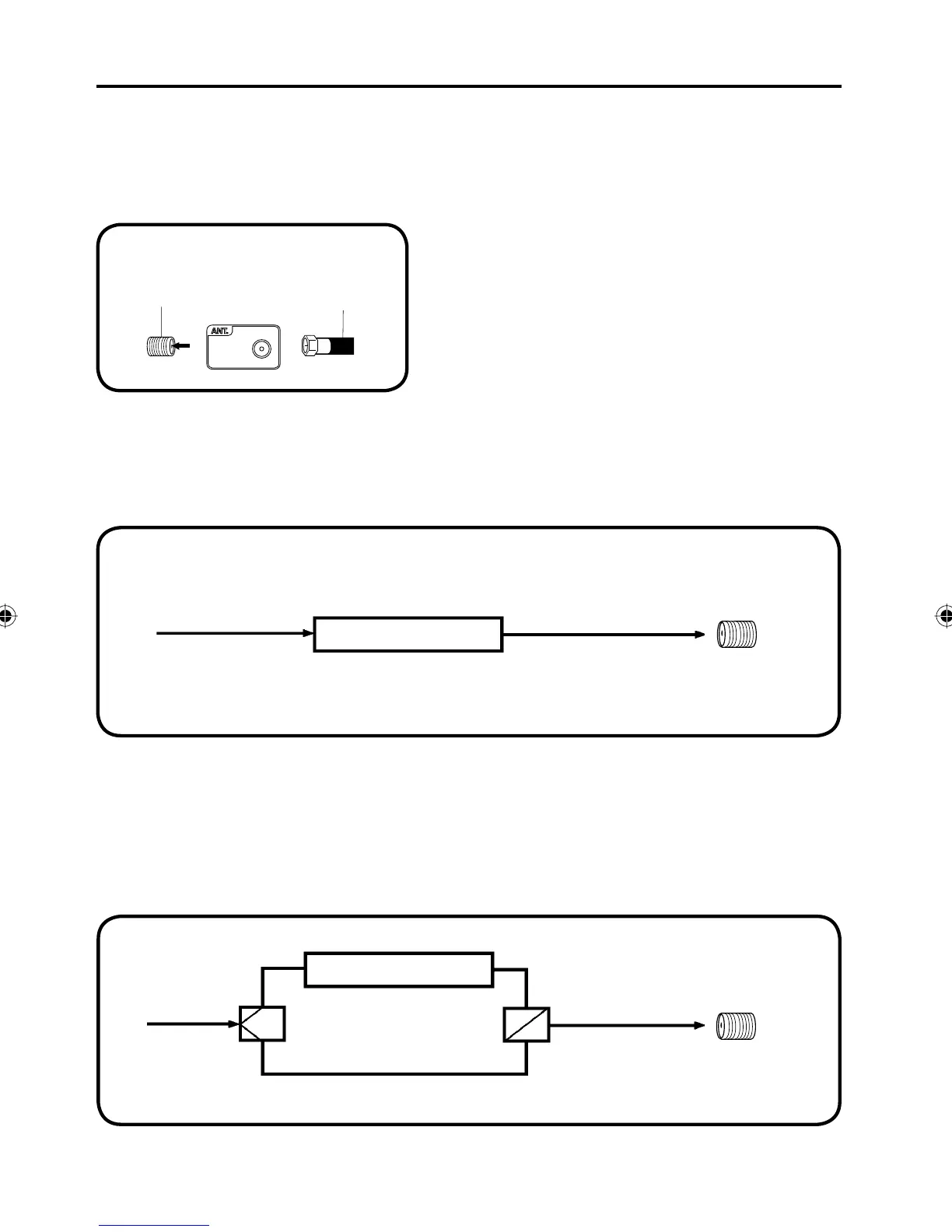 ANT.