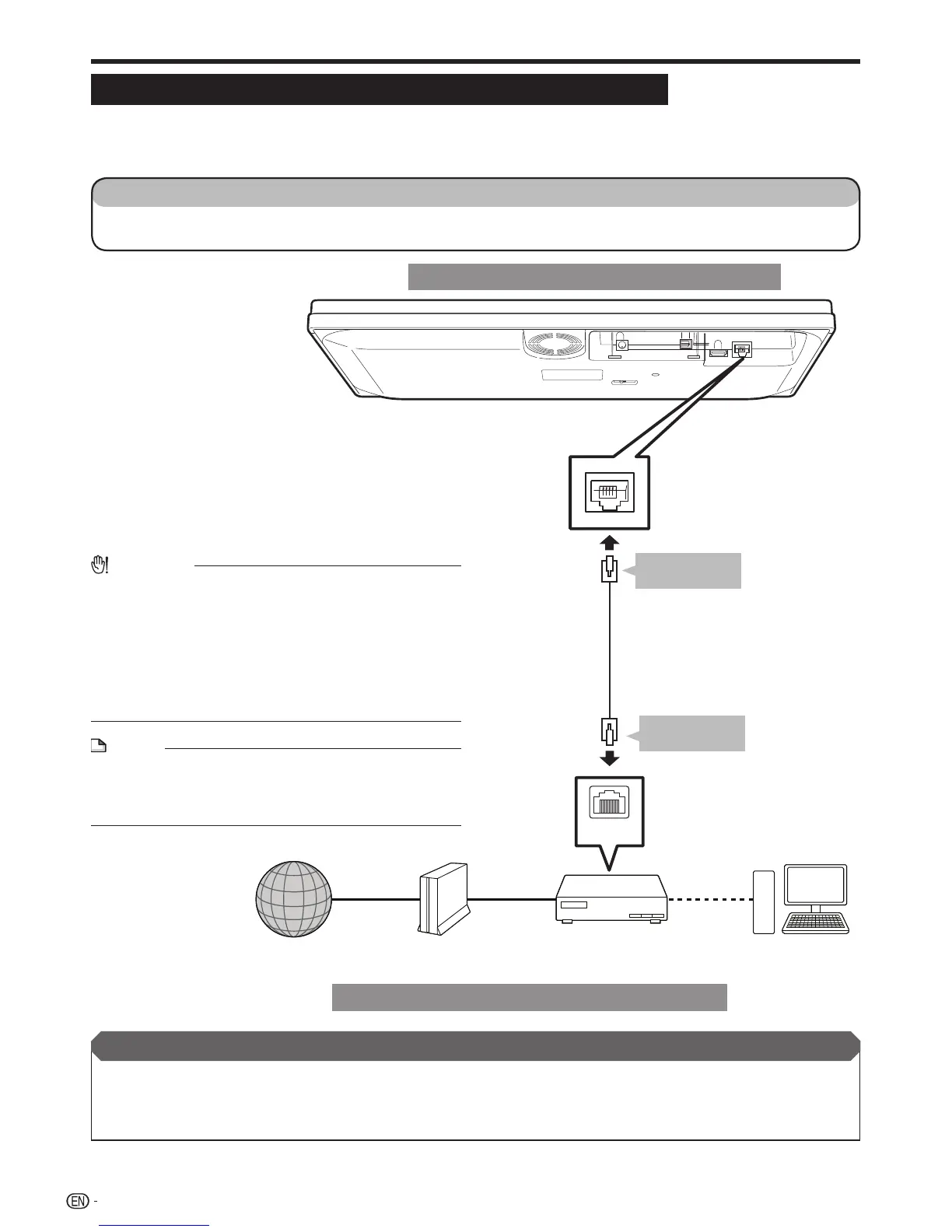 EN -