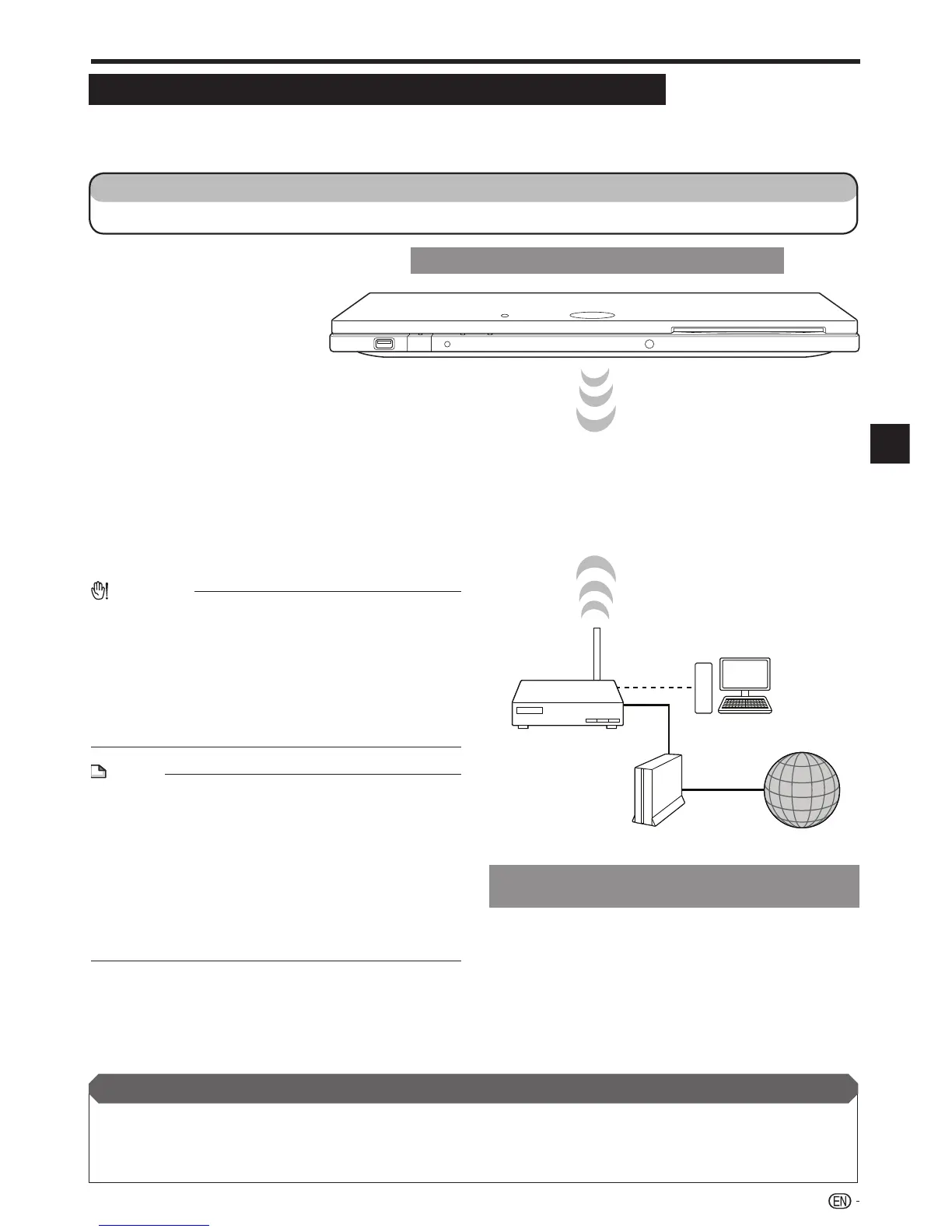 EN -