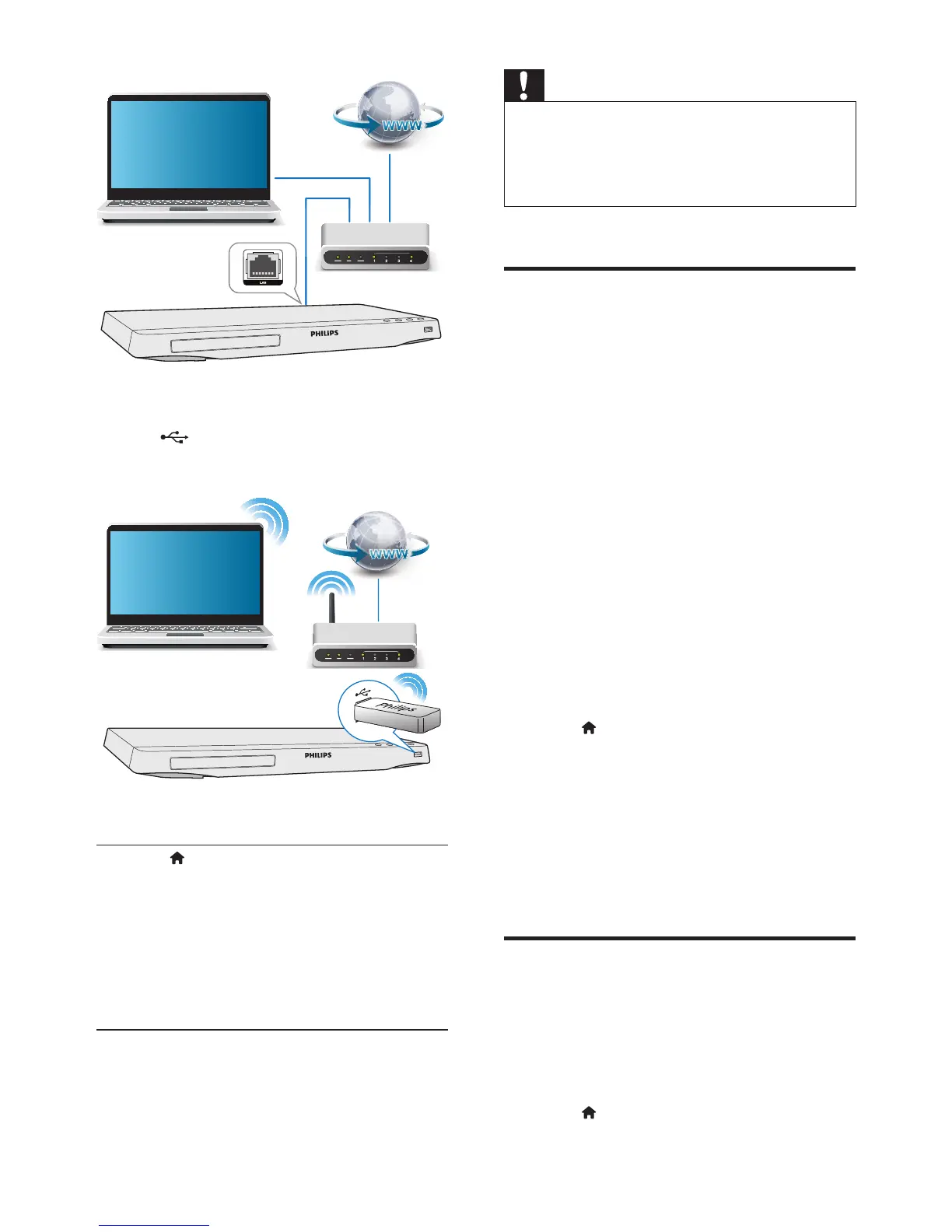 WWW

LAN

PHILIPS

WWW

Philips

PHILIPS