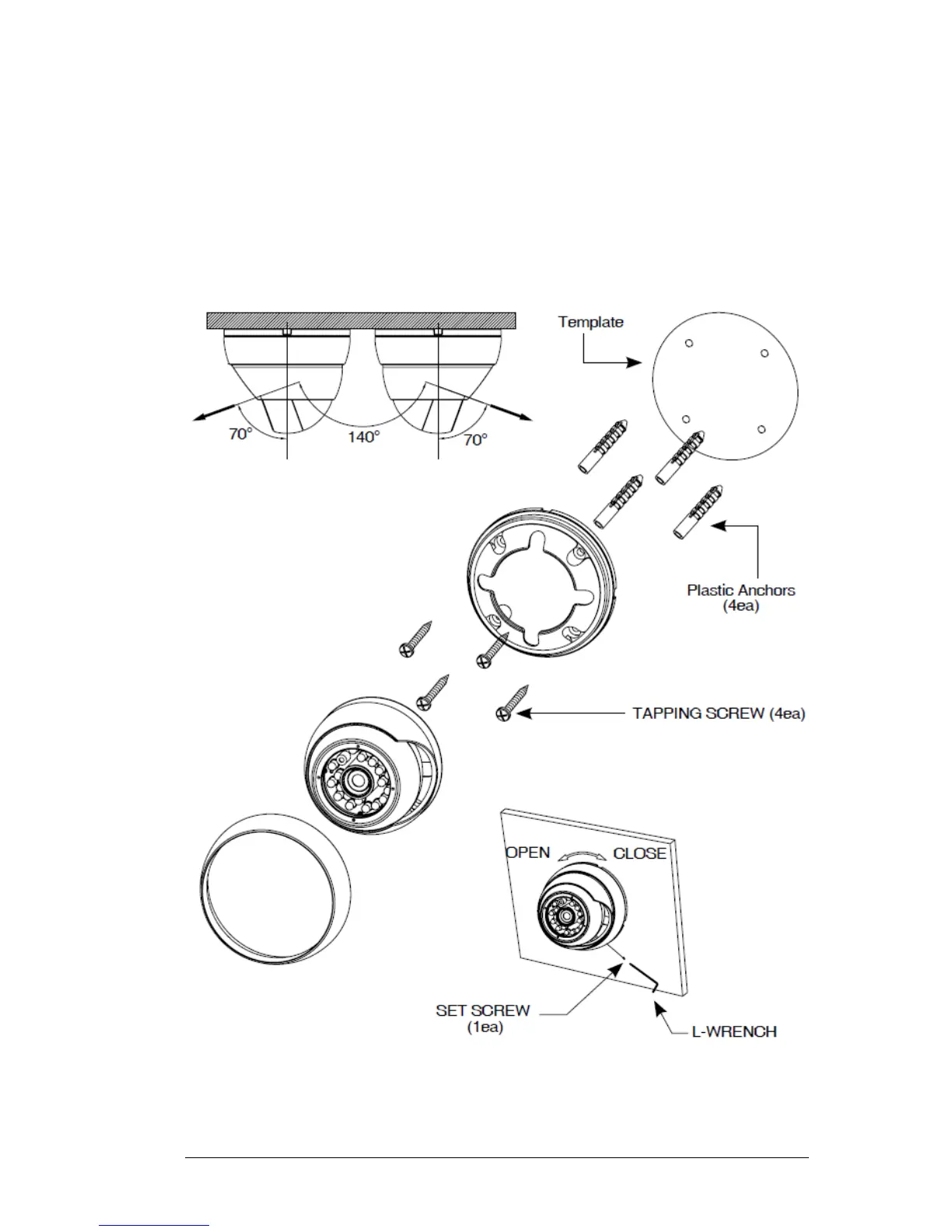 70°
140°
70°
Template
Plastic Anchors
(4ea)
TAPPING SCREW (4ea)
OPEN
CLOSE
SET SCREW
(1ea)
L-WRENCH