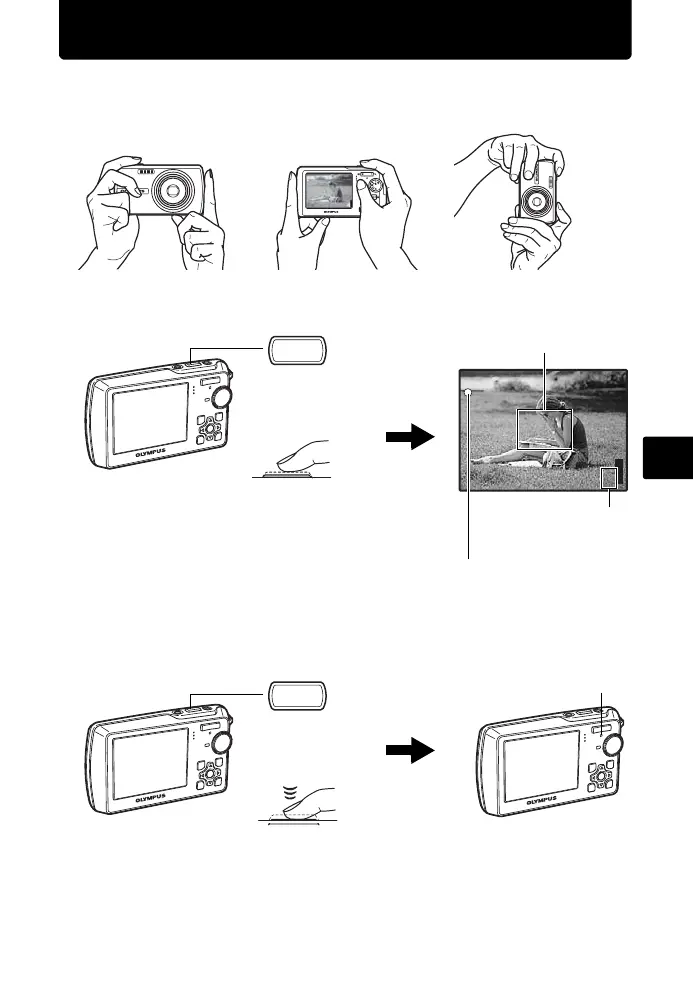 OLYMPUS

OLYMPUS

OLYMPUS

OLYMPUS

OLYMPUS