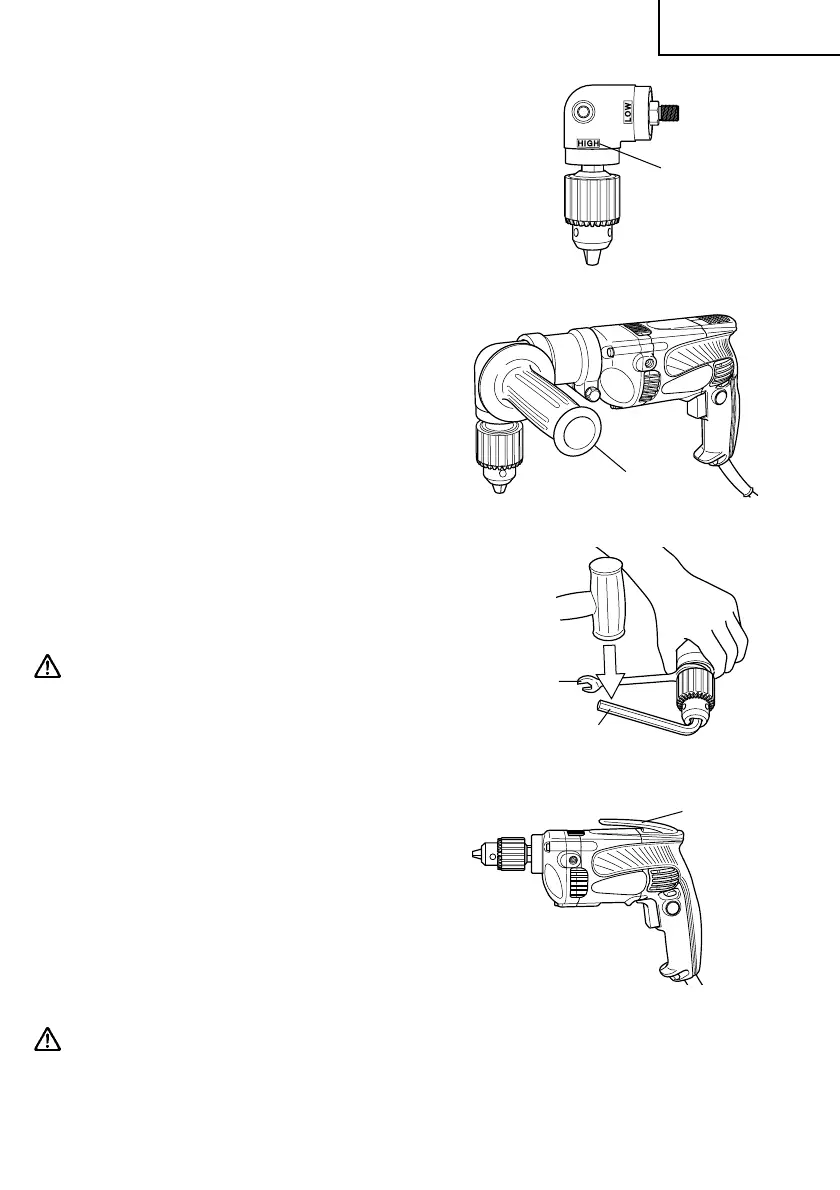 LOW

HIGH