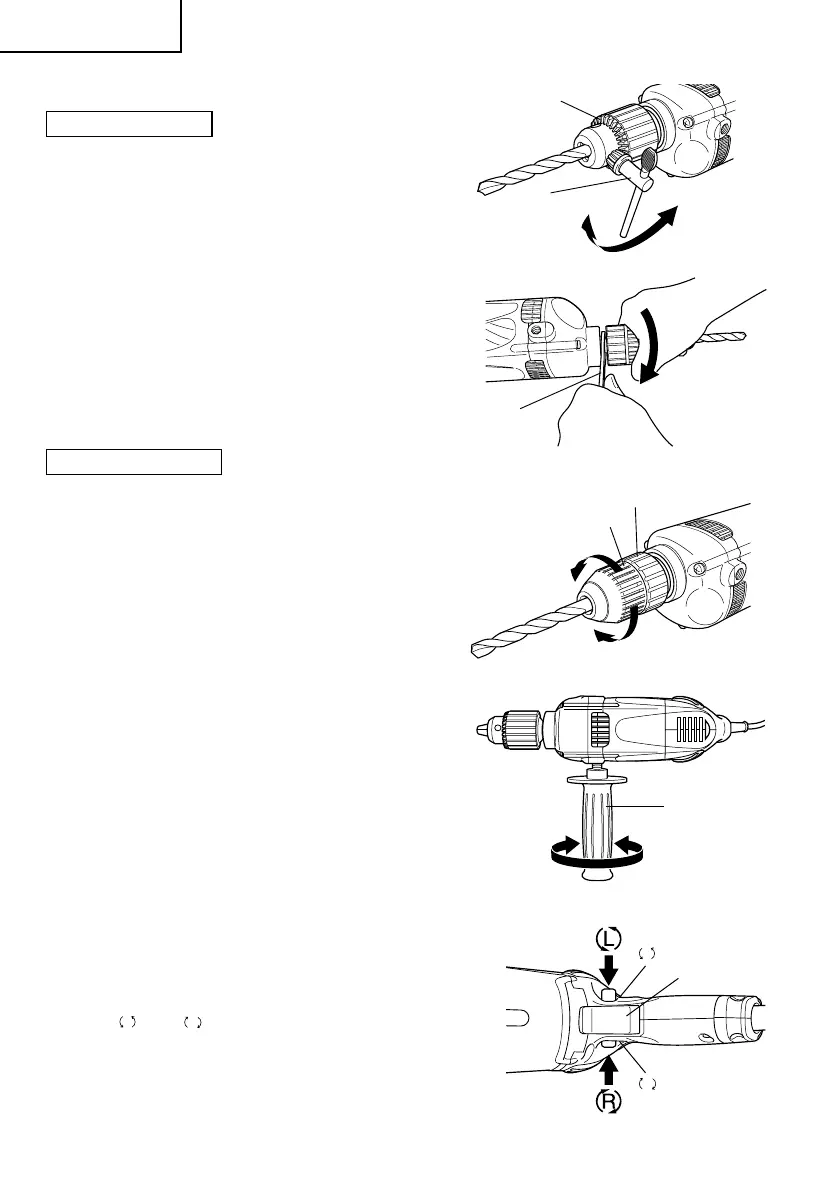 L

R