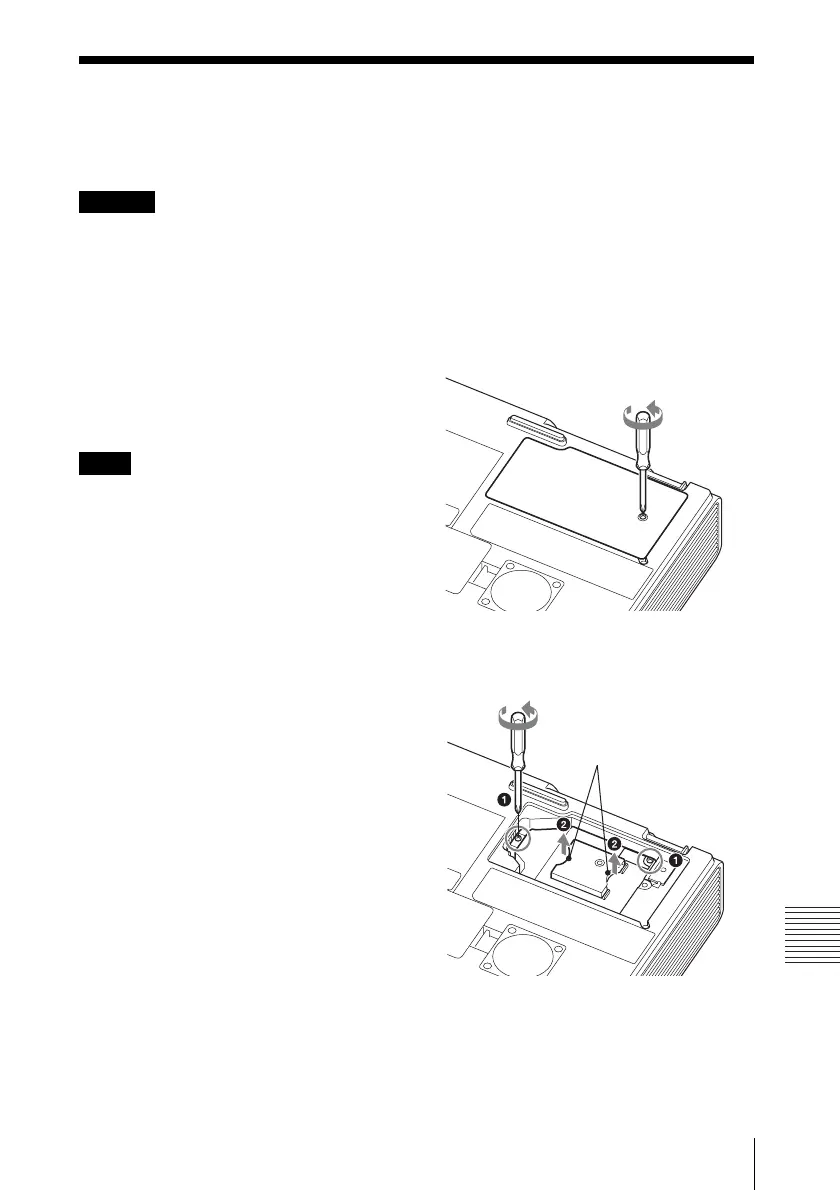 ❶

❷

❷

❶