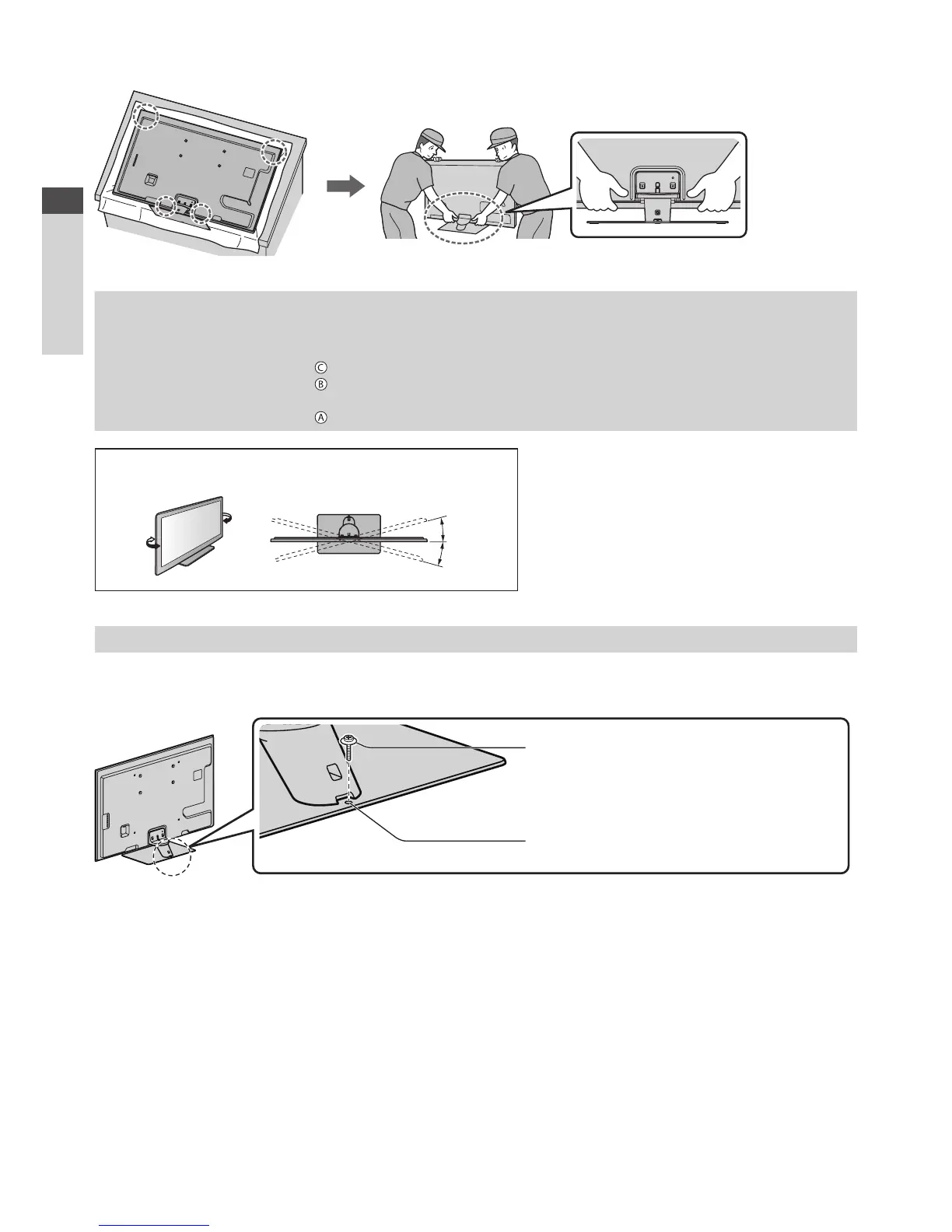 Ⓒ
Ⓑ
Ⓐ