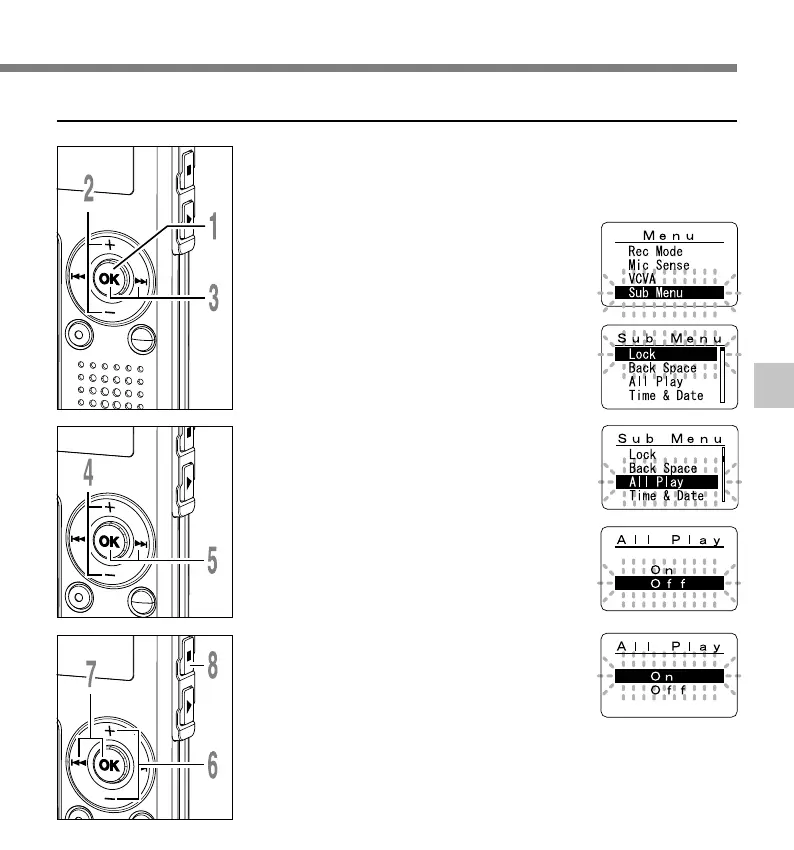 2
1
OK
3

Menu
Rec Mode
Mic Sense
VCVA
Sub Menu

Sub Menu
Lock
Back Space
All Play
Time & Date

4
OK
5

Sub Menu
Lock
Back Space
All Play
Time & Date

All Play
On
Off

7
8
OK
6

All Play
On
Off