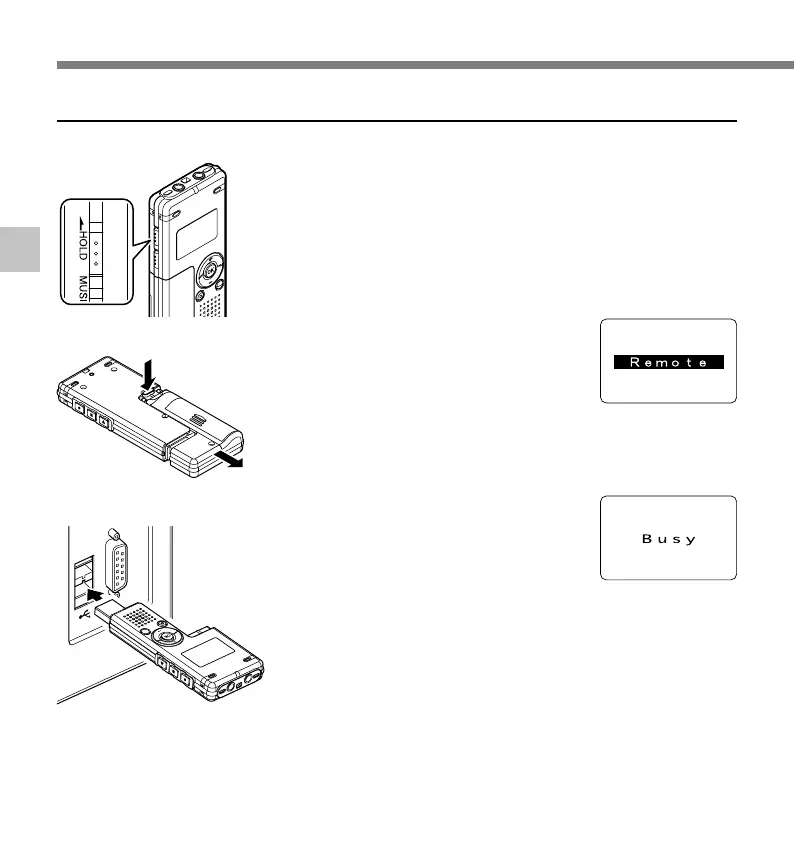 HOLD
MUSI

Remote

Busy