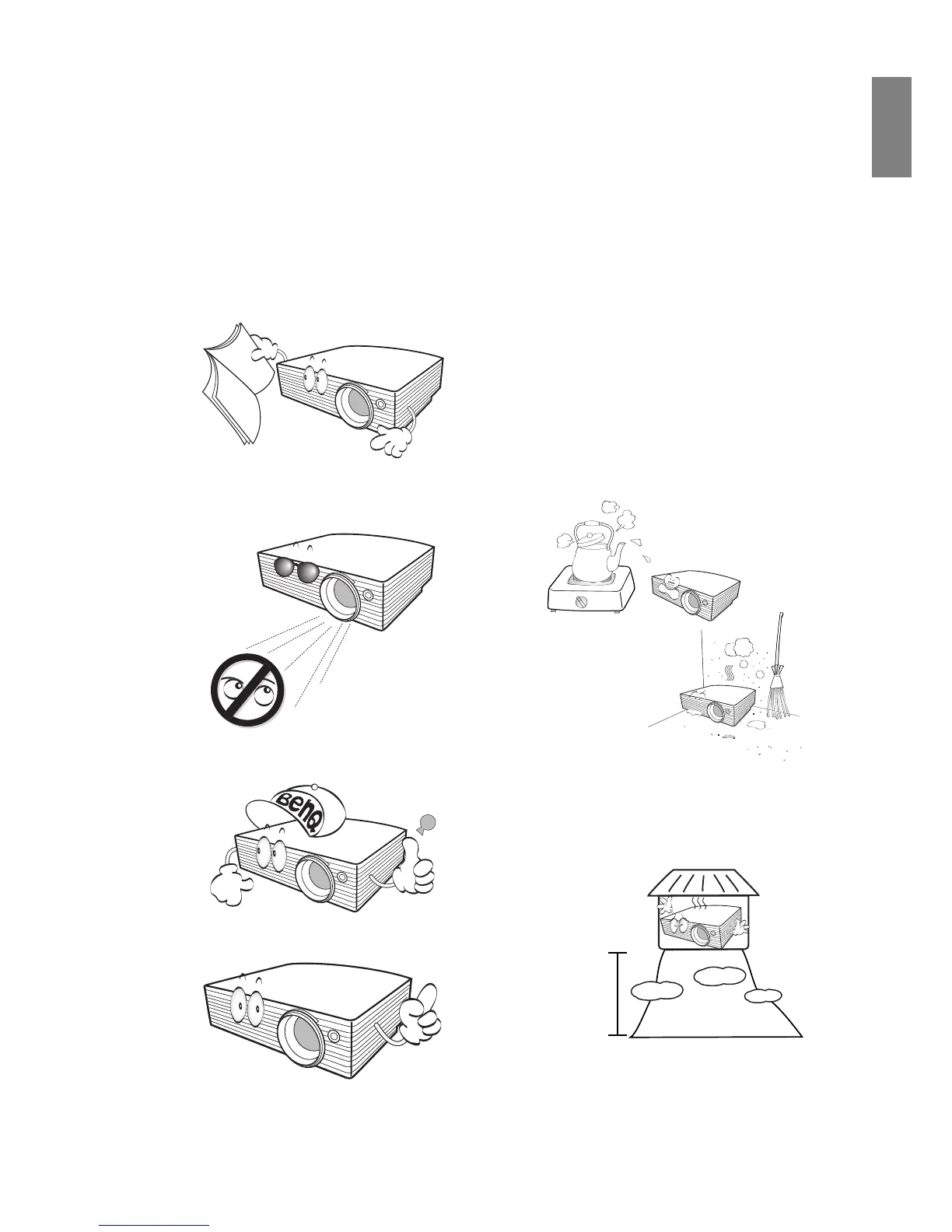 BenQ