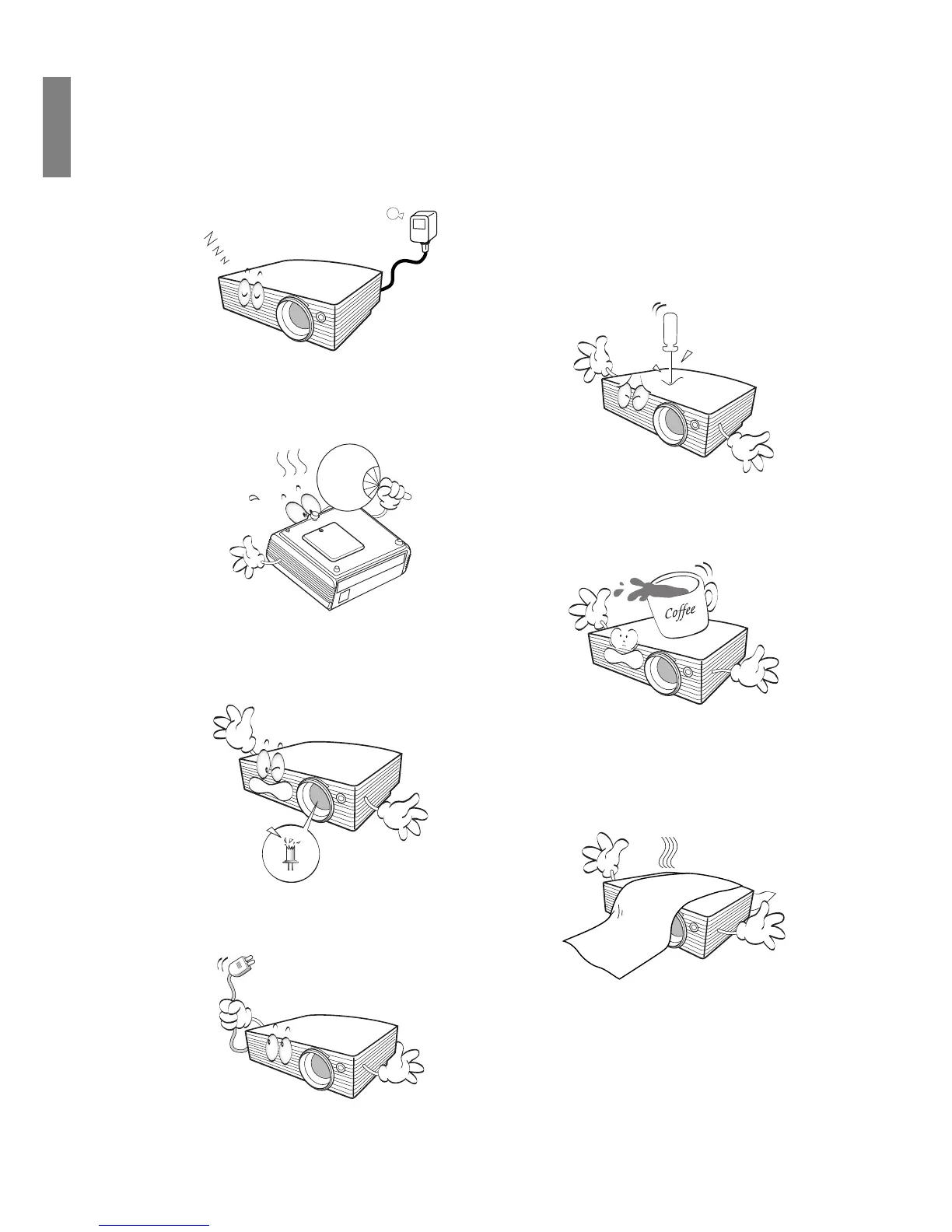 Coffee