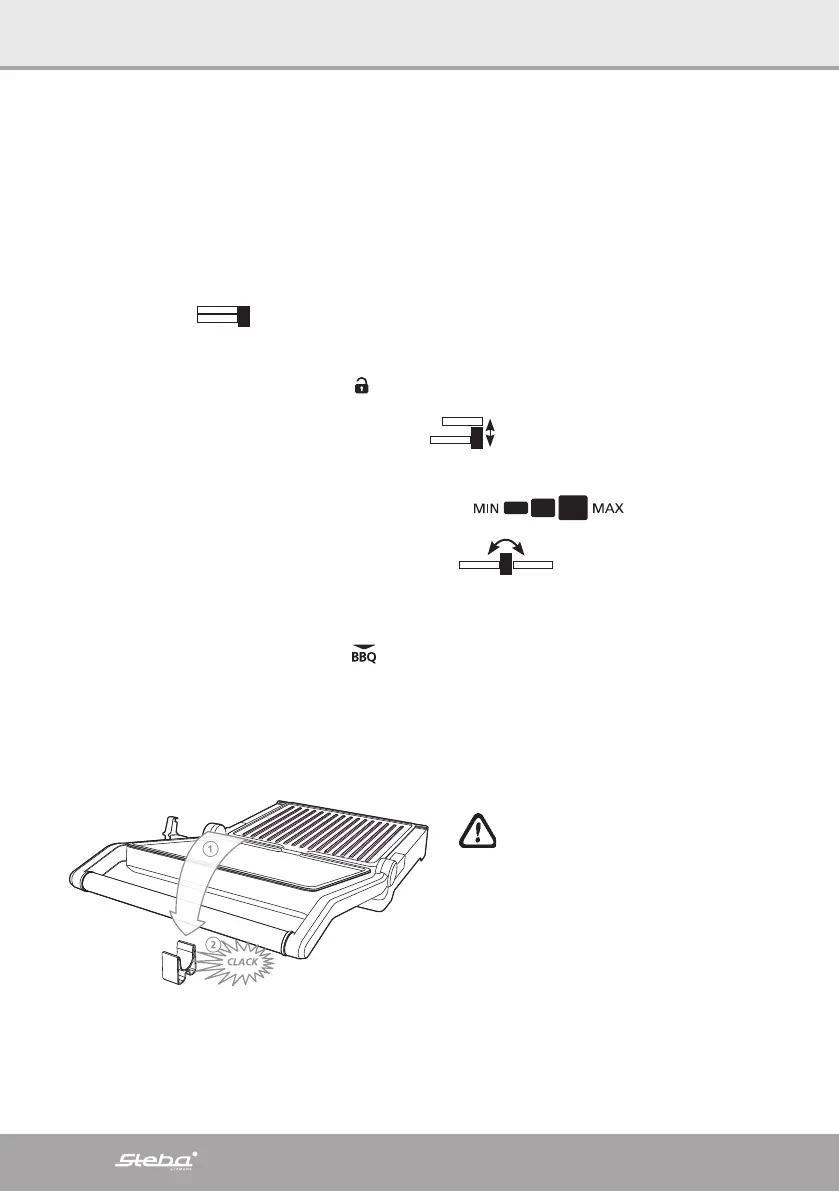 MIN MAX

BBQ

1

2

CLACK

Steba