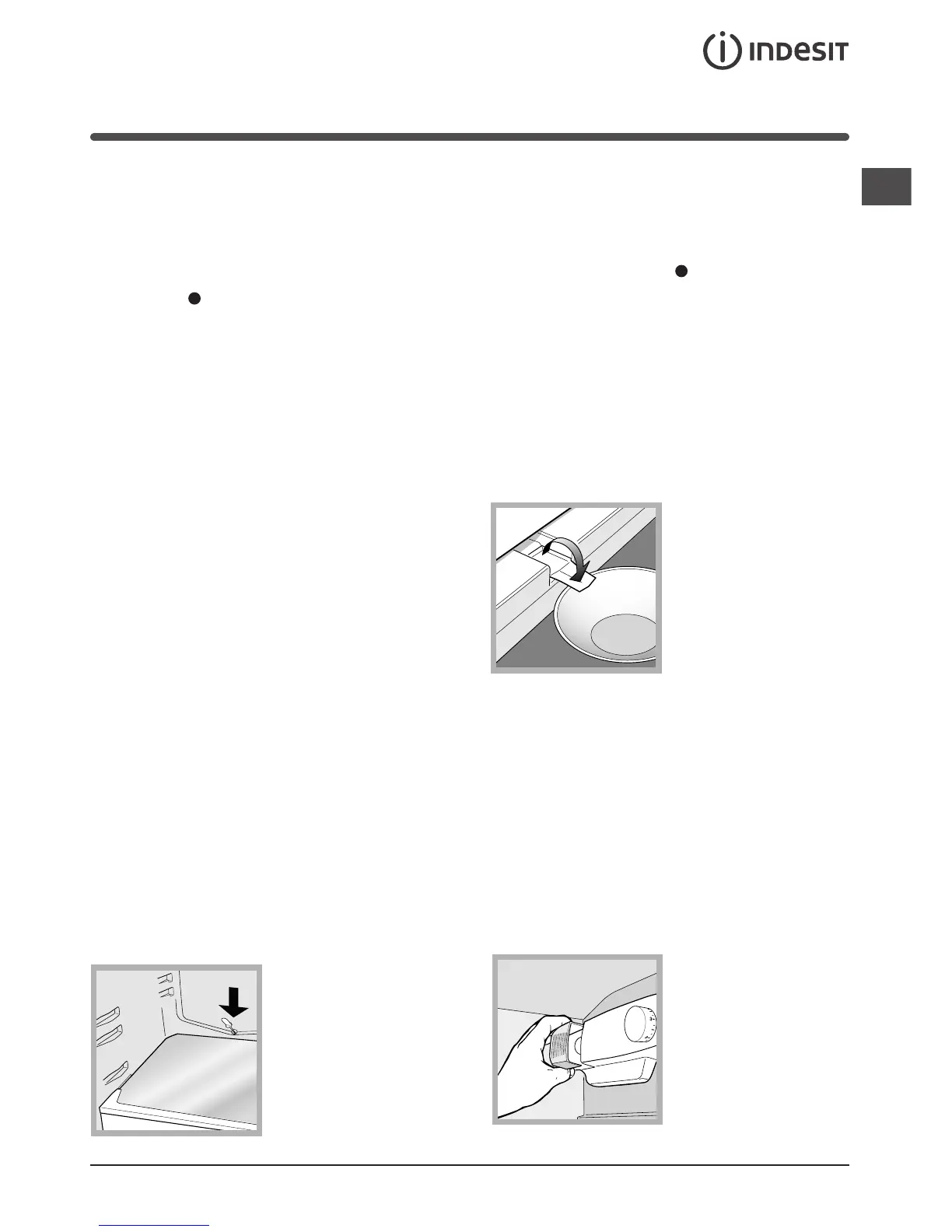 INDESIT