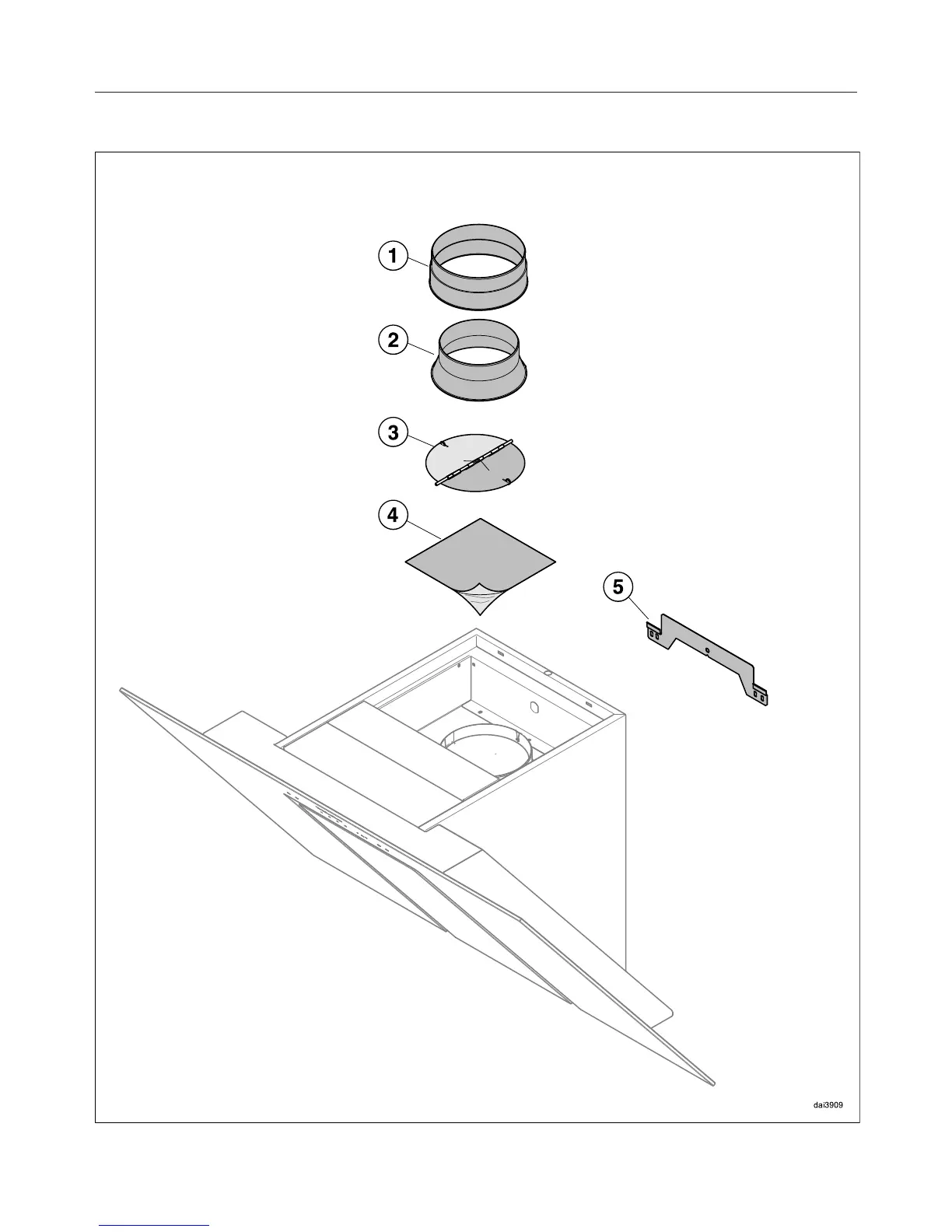 1
2
3
4
5
dai3909