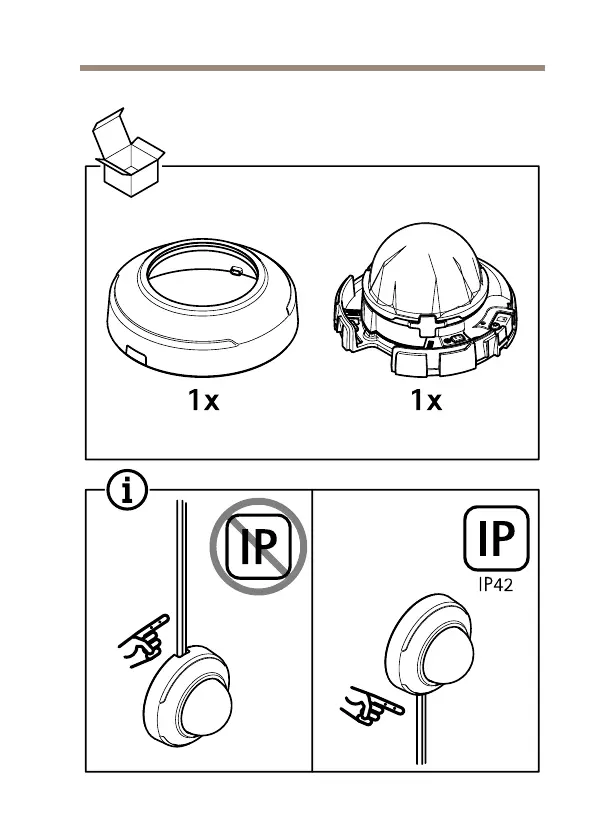 1x

1x

i

IP

IP

IP42