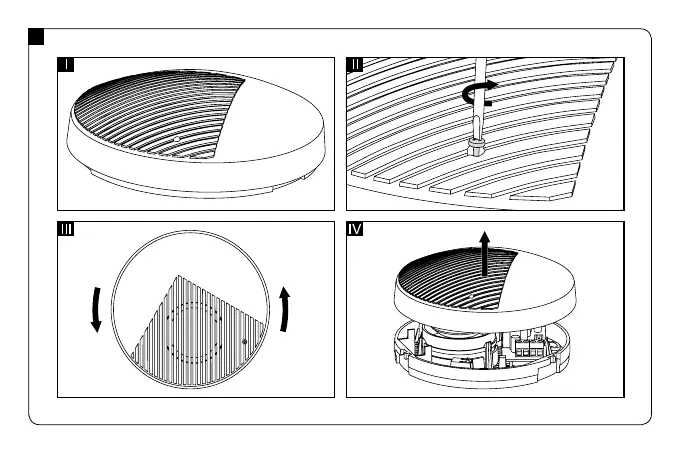 I

II

III

IV