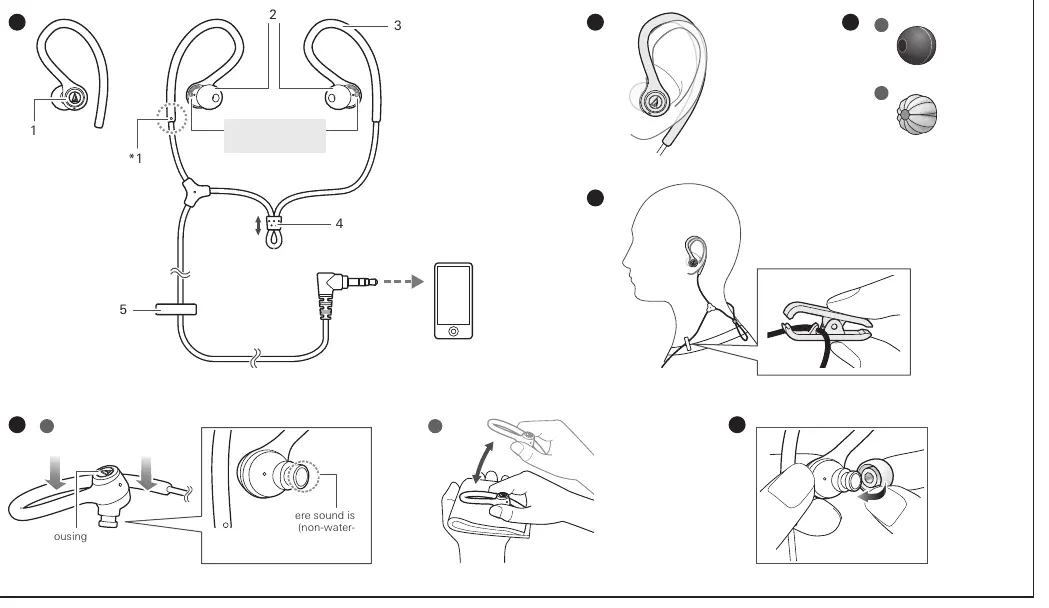 2
3
1
*1
4
5
ousing
ere sound is (non-water-