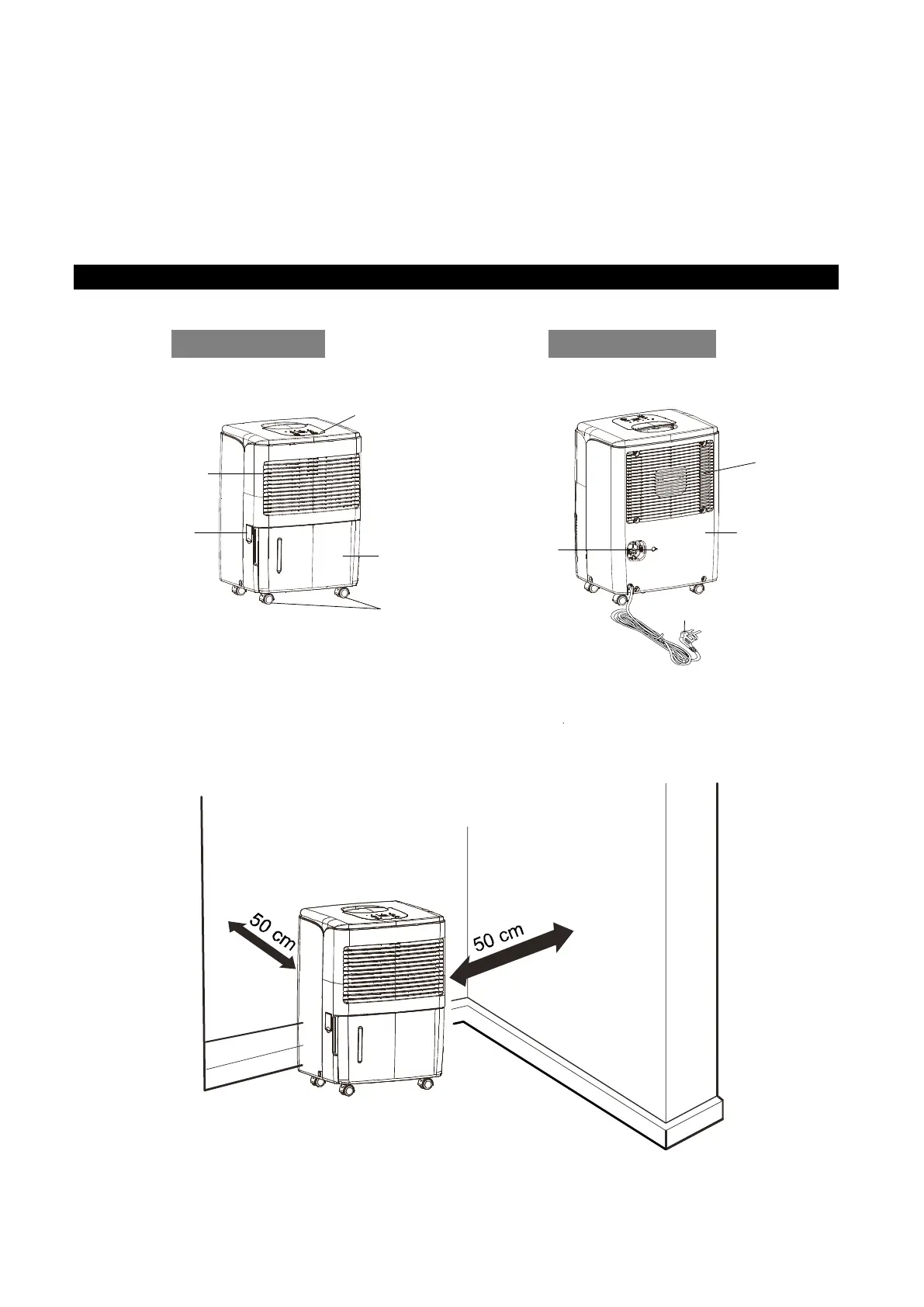 50 cm

50 cm