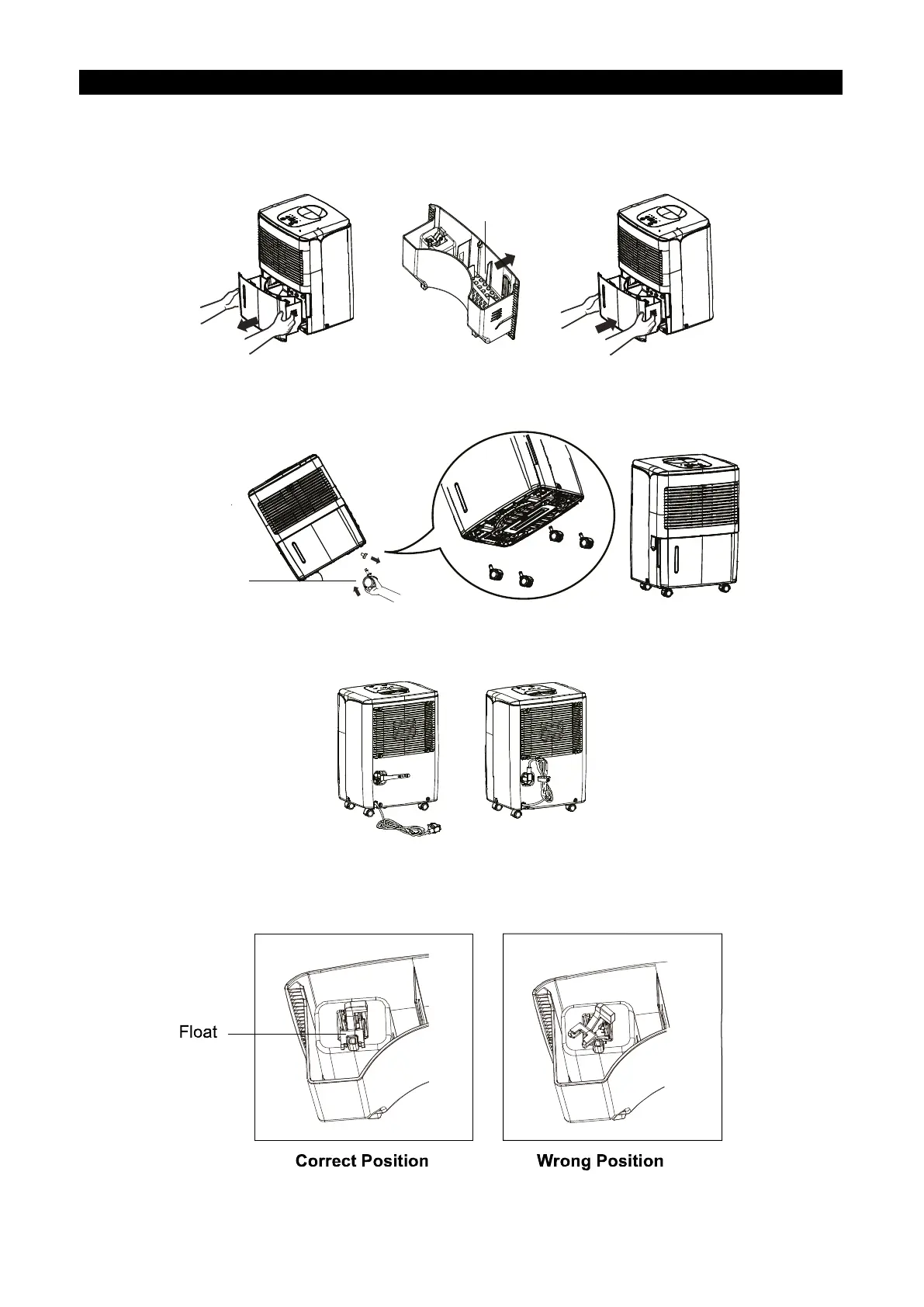 Float

Correct Position

Wrong Position